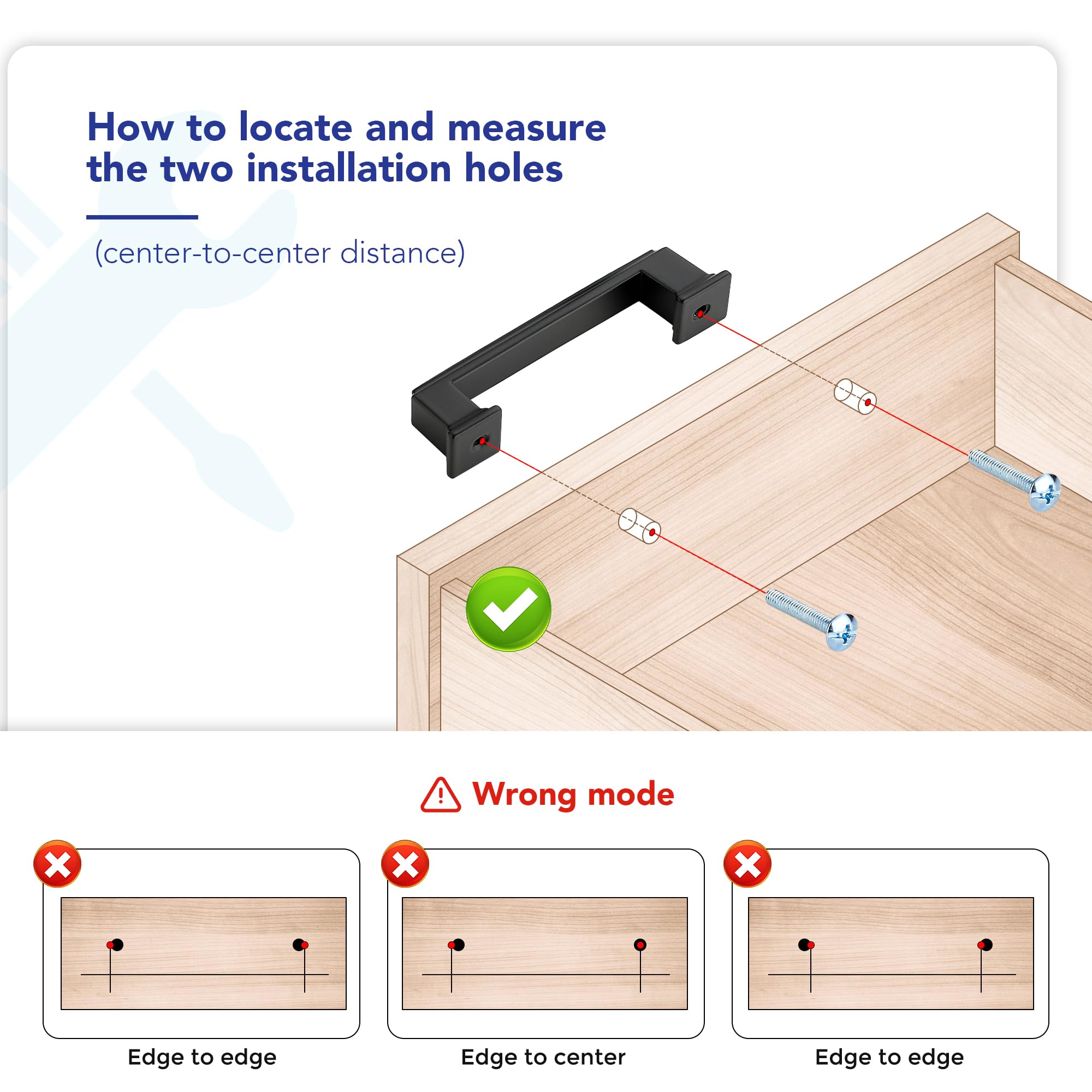 How to locate and measure the two installation holes

(center-to-center distance)

Wrong mode

Edge to edge

Edge to center

Edge to edge