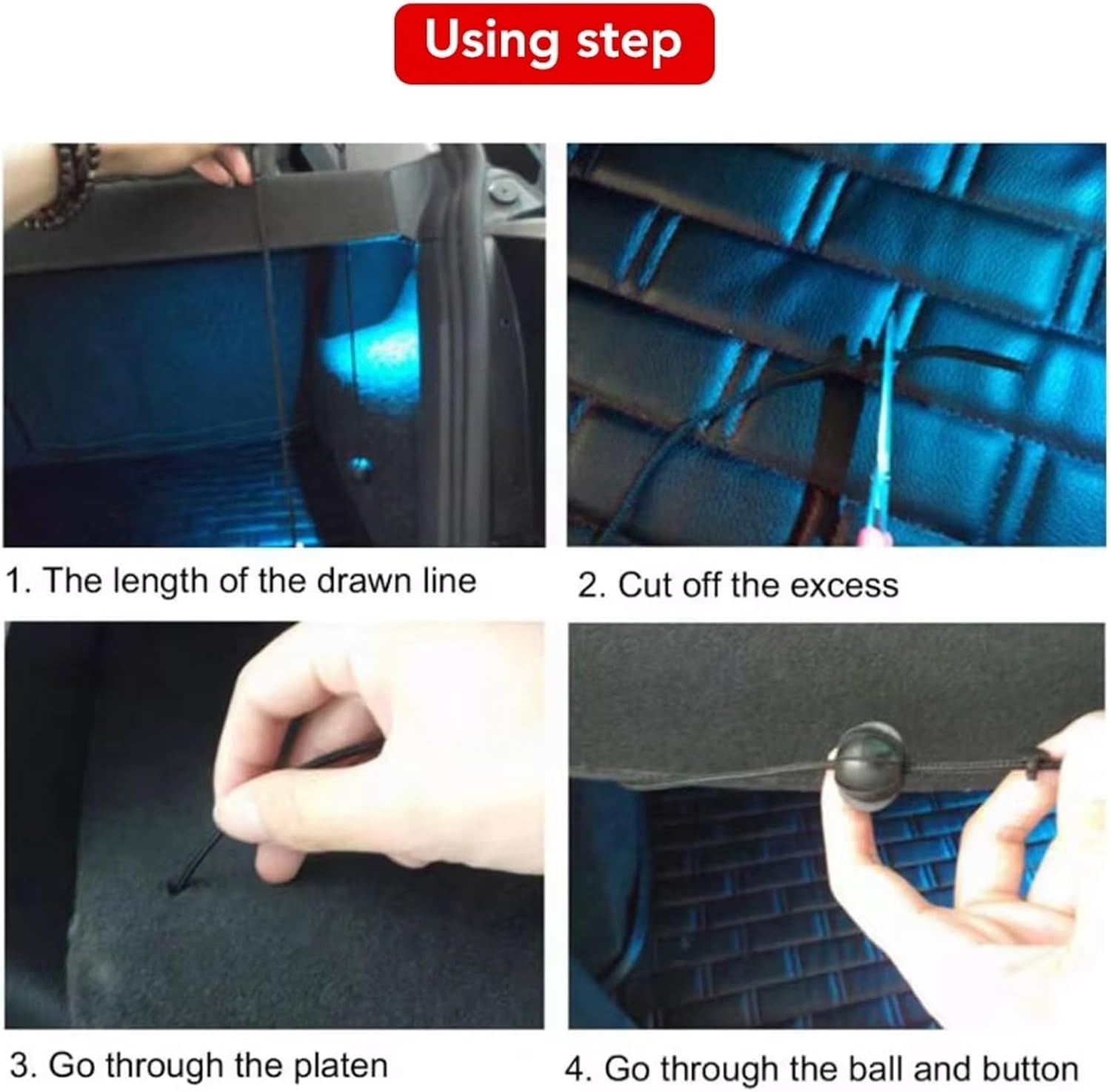 Using step

1. The length of the drawn line

2. Cut off the excess

3. Go through the platen

4. Go through the ball and button