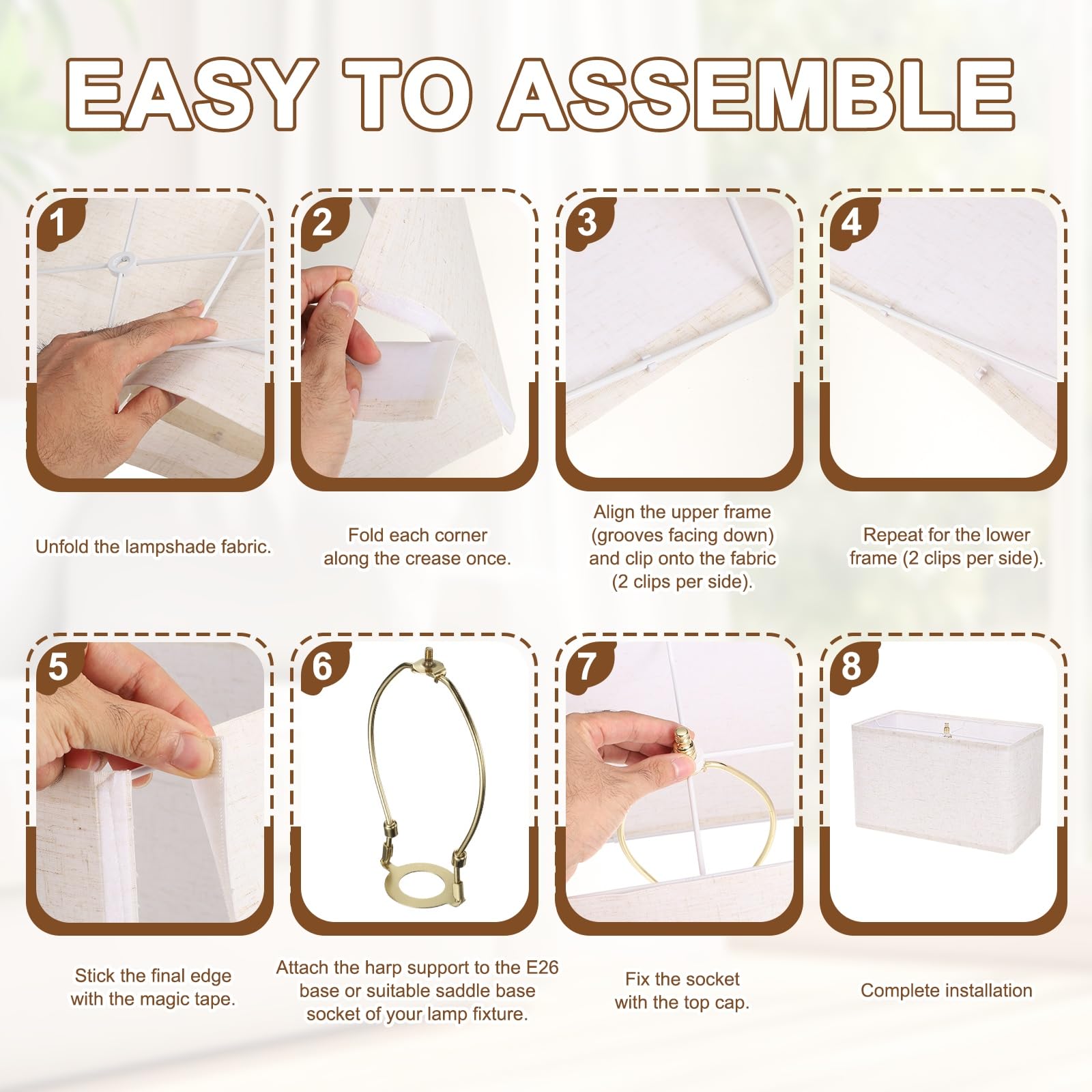 EASY TO ASSEMBLE

1

Unfold the lampshade fabric.

2

Fold each corner along the crease once.

3

Align the upper frame (grooves facing down) and clip onto the fabric (2 clips per side).

4

Repeat for the lower frame (2 clips per side).

5

Stick the final edge with the magic tape.

6

Attach the harp support to the E26 base or suitable saddle base socket of your lamp fixture.

7

Fix the socket with the top cap.

8

Complete installation