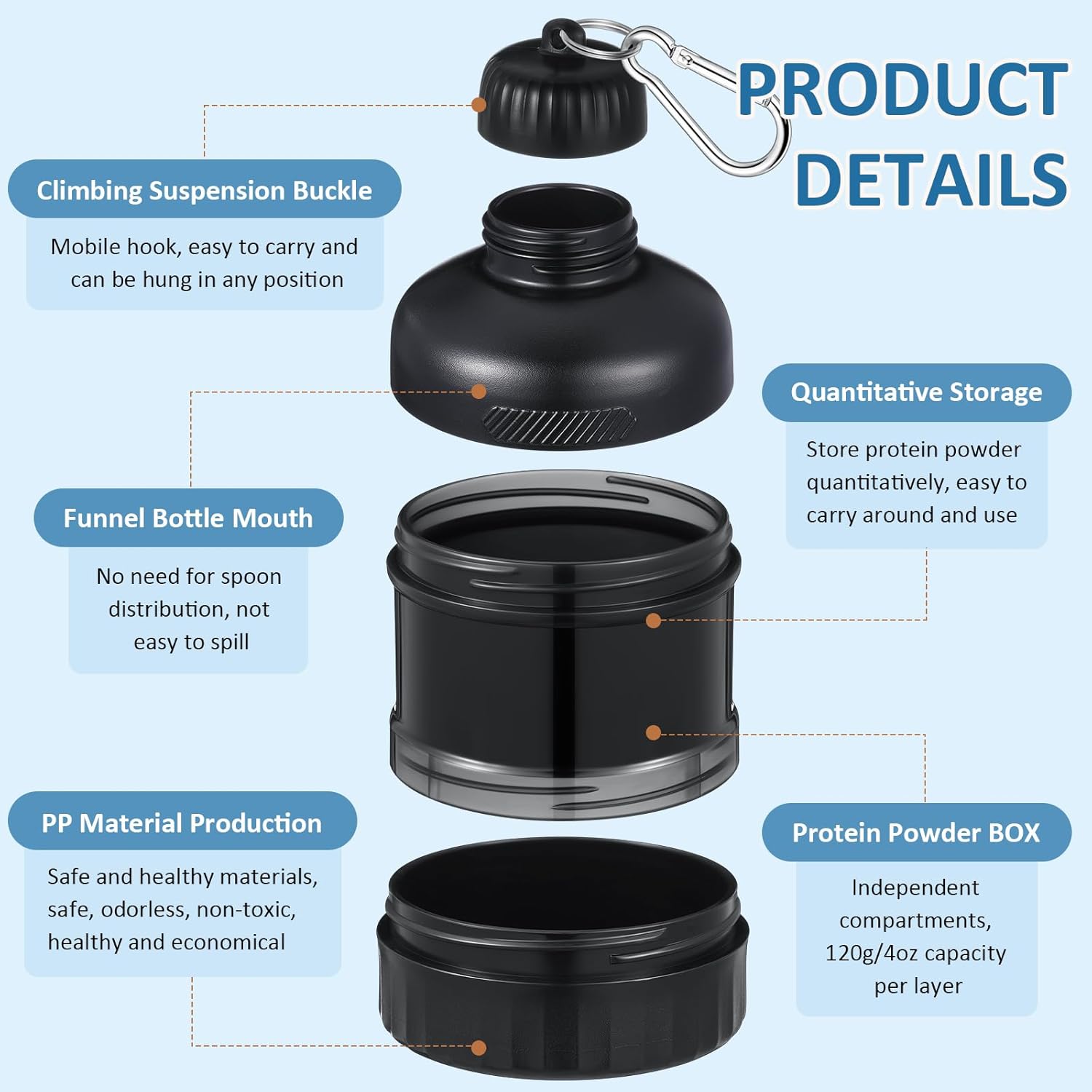 PRODUCT DETAILS

Climbing Suspension Buckle

Mobile hook, easy to carry and can be hung in any position

Quantitative Storage

Store protein powder quantitatively, easy to carry around and use

Funnel Bottle Mouth

No need for spoon distribution, not easy to spill

PP Material Production

Safe and healthy materials, safe, odorless, non-toxic, healthy and economical

Protein Powder BOX

Independent compartments, 120g/4oz capacity per layer