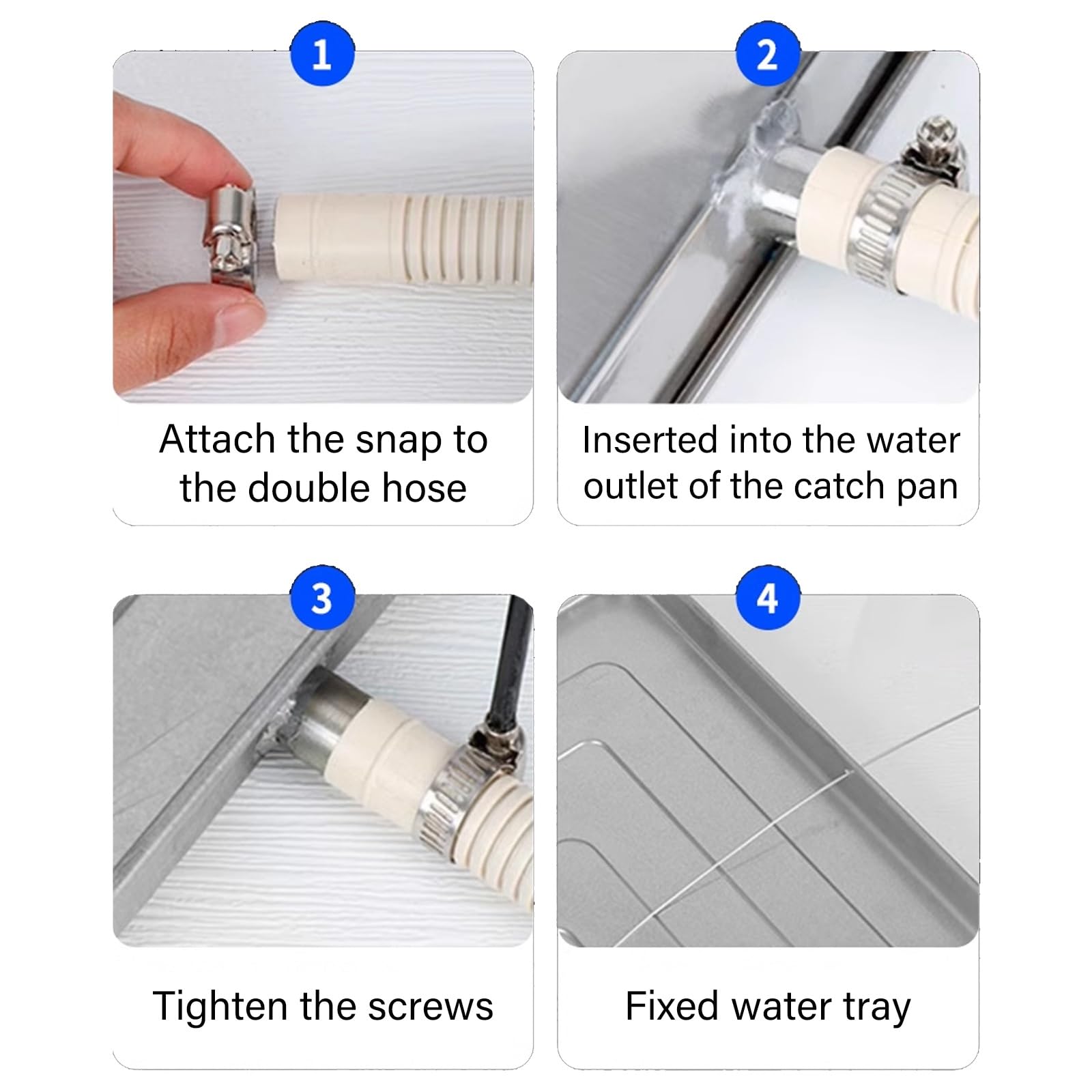 1

Attach the snap to the double hose

2

Inserted into the water outlet of the catch pan

3

Tighten the screws

4

Fixed water tray