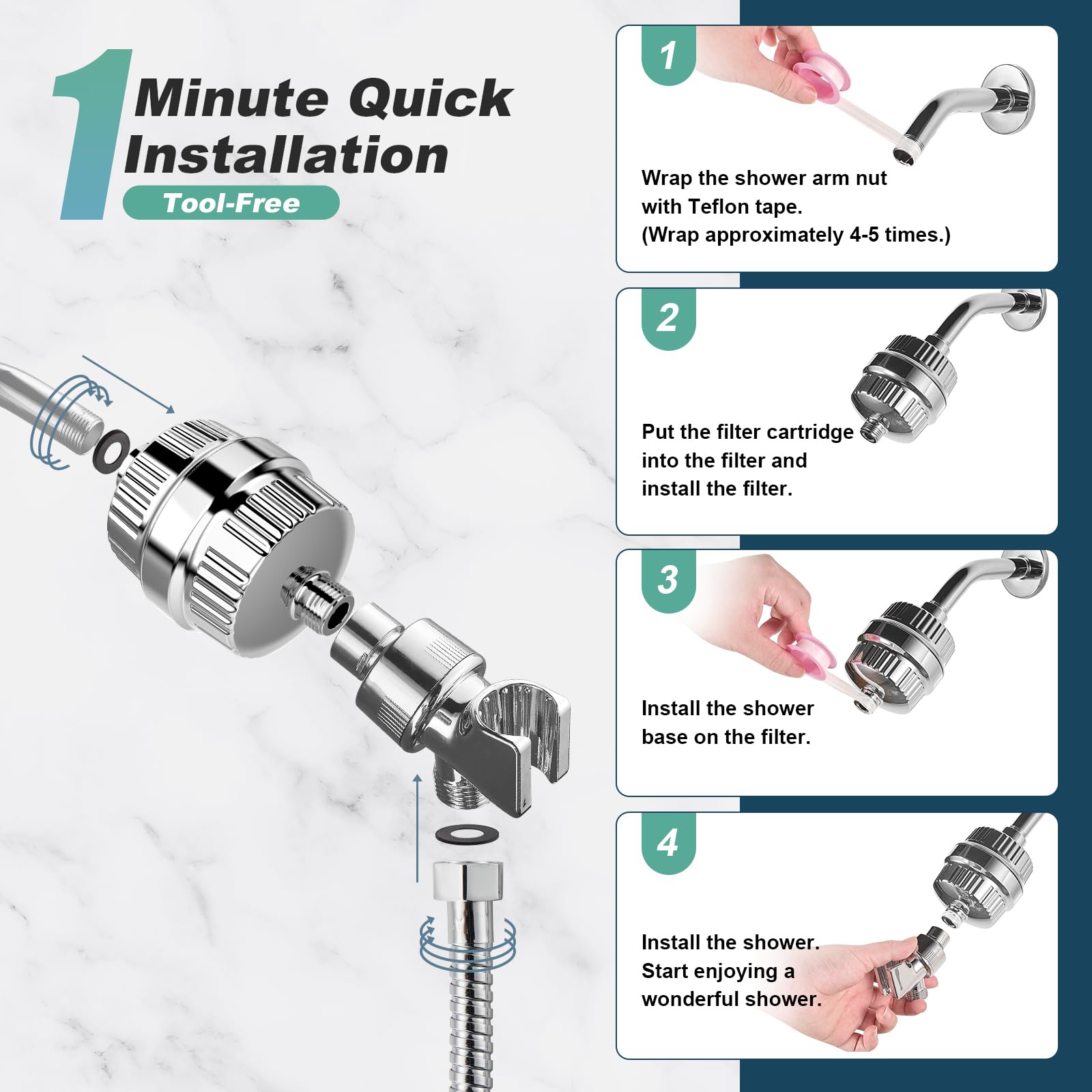 1 Minute Quick Installation

Tool-Free

1

Wrap the shower arm nut with Teflon tape. (Wrap approximately 4-5 times.)

2

Put the filter cartridge into the filter and install the filter.

3

Install the shower base on the filter.

4

Install the shower. Start enjoying a wonderful shower.