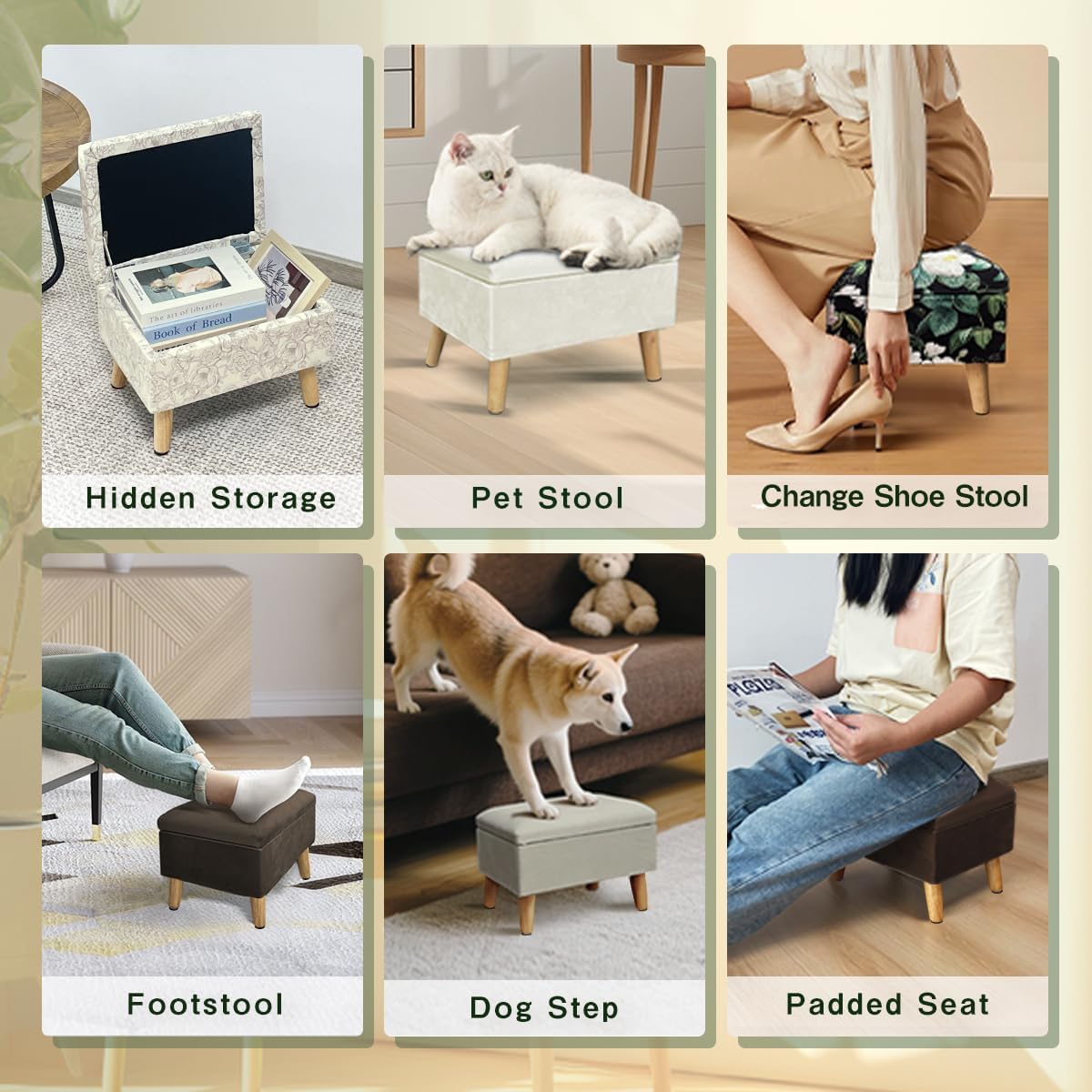 The art of libraries

Book of Bread

Hidden Storage

Pet Stool

Change Shoe Stool

Footstool

Dog Step

Padded Seat