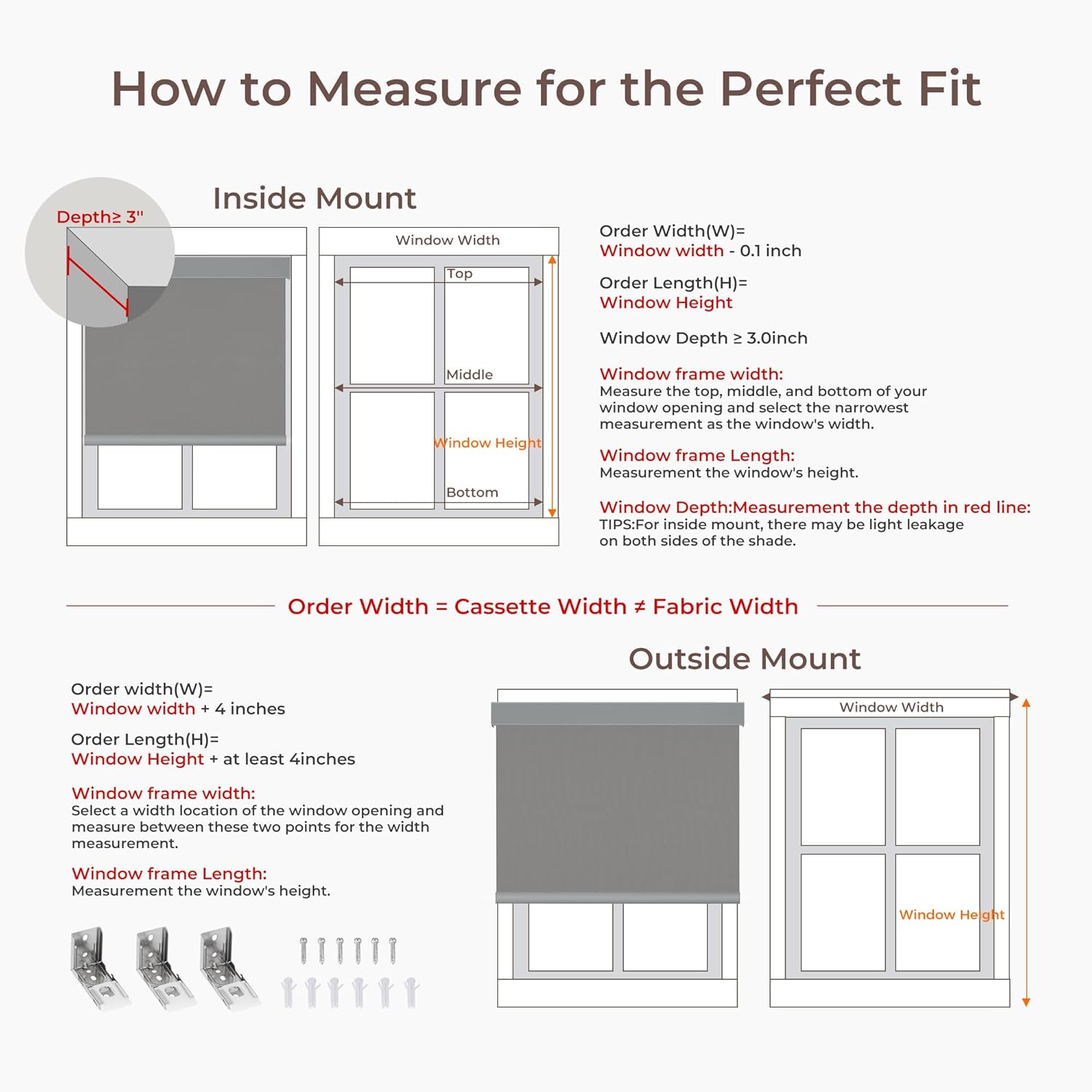 How to Measure for the Perfect Fit

Inside Mount

Depth≥ 3"

Window Width

Top

Middle

Window Height

Bottom

Order Width(W)=
Window width - 0.1 inch

Order Length(H)=
Window Height

Window Depth ≥ 3.0inch

Window frame width:
Measure the top, middle, and bottom of your window opening and select the narrowest measurement as the window's width.

Window frame Length:
Measurement the window's height.

Window Depth:Measurement the depth in red line:
TIPS:For inside mount, there may be light leakage on both sides of the shade.

Order Width = Cassette Width ≠ Fabric Width

Outside Mount

Order width(W)=
Window width + 4 inches

Order Length(H)=
Window Height + at least 4inches

Window frame width:
Select a width location of the window opening and measure between these two points for the width measurement.

Window frame Length:
Measurement the window's height.

Window Width

Window Height