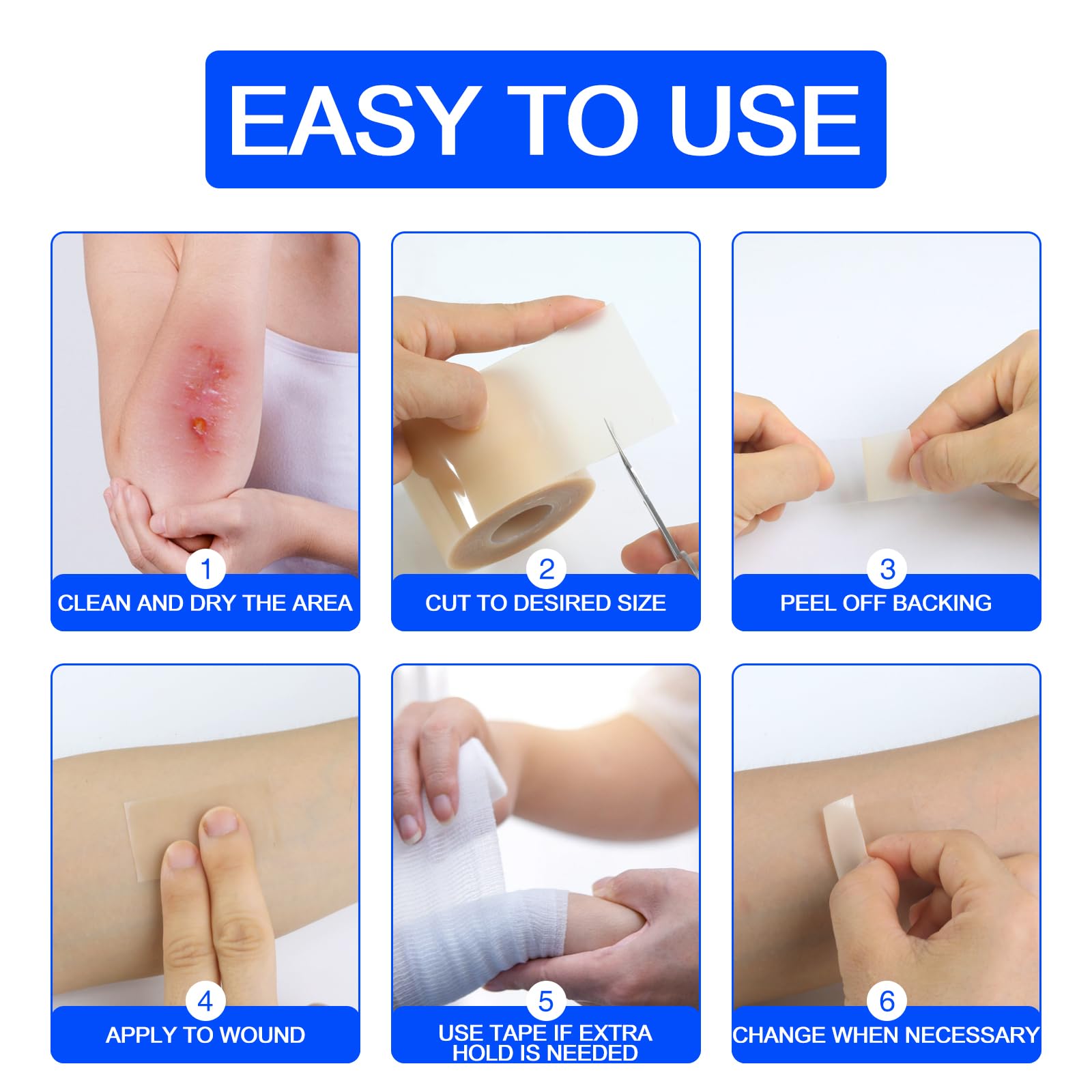 EASY TO USE

1
CLEAN AND DRY THE AREA

2
CUT TO DESIRED SIZE

3
PEEL OFF BACKING

4
APPLY TO WOUND

5
USE TAPE IF EXTRA HOLD IS NEEDED

6
CHANGE WHEN NECESSARY