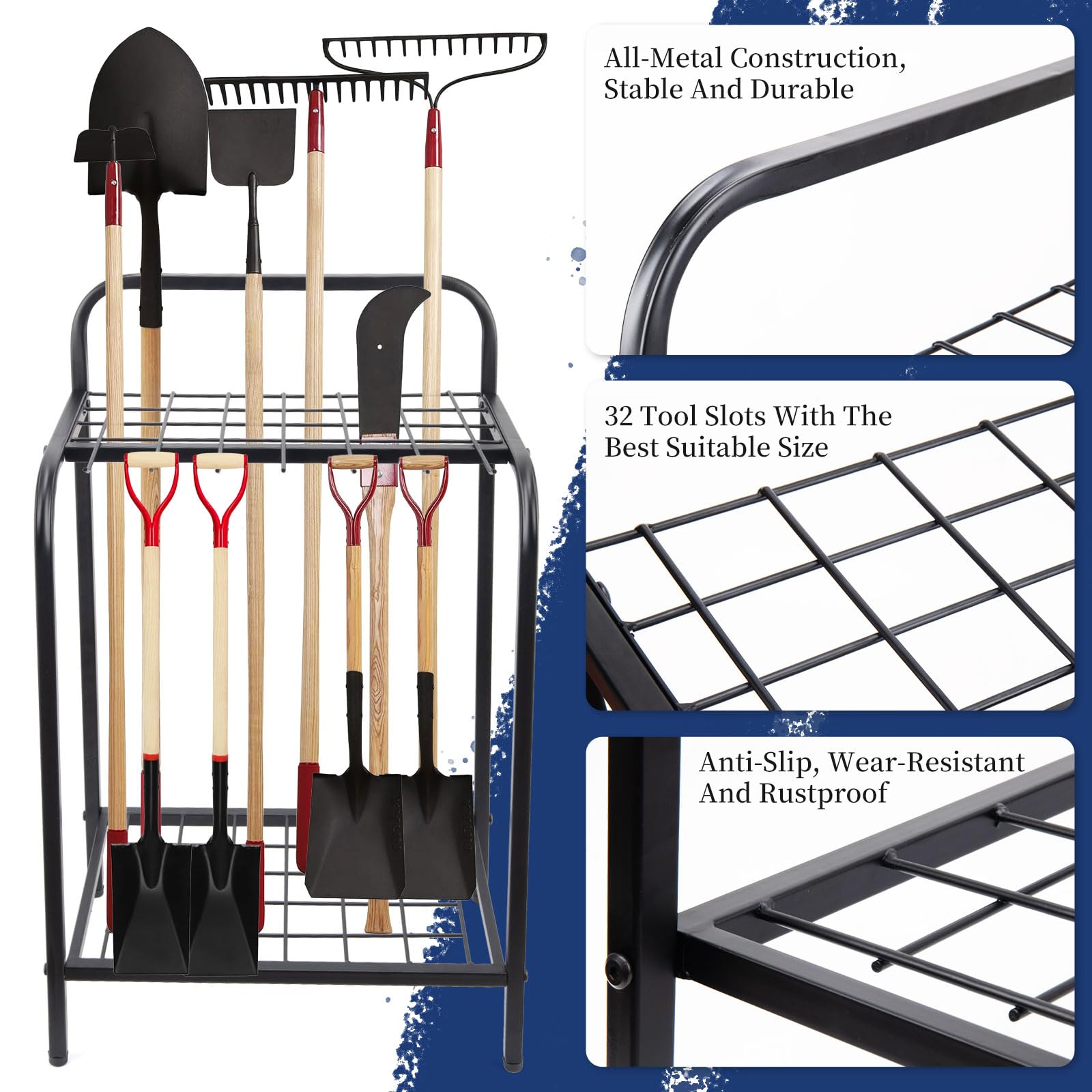 All-Metal Construction, Stable And Durable

32 Tool Slots With The Best Suitable Size

Anti-Slip, Wear-Resistant And Rustproof