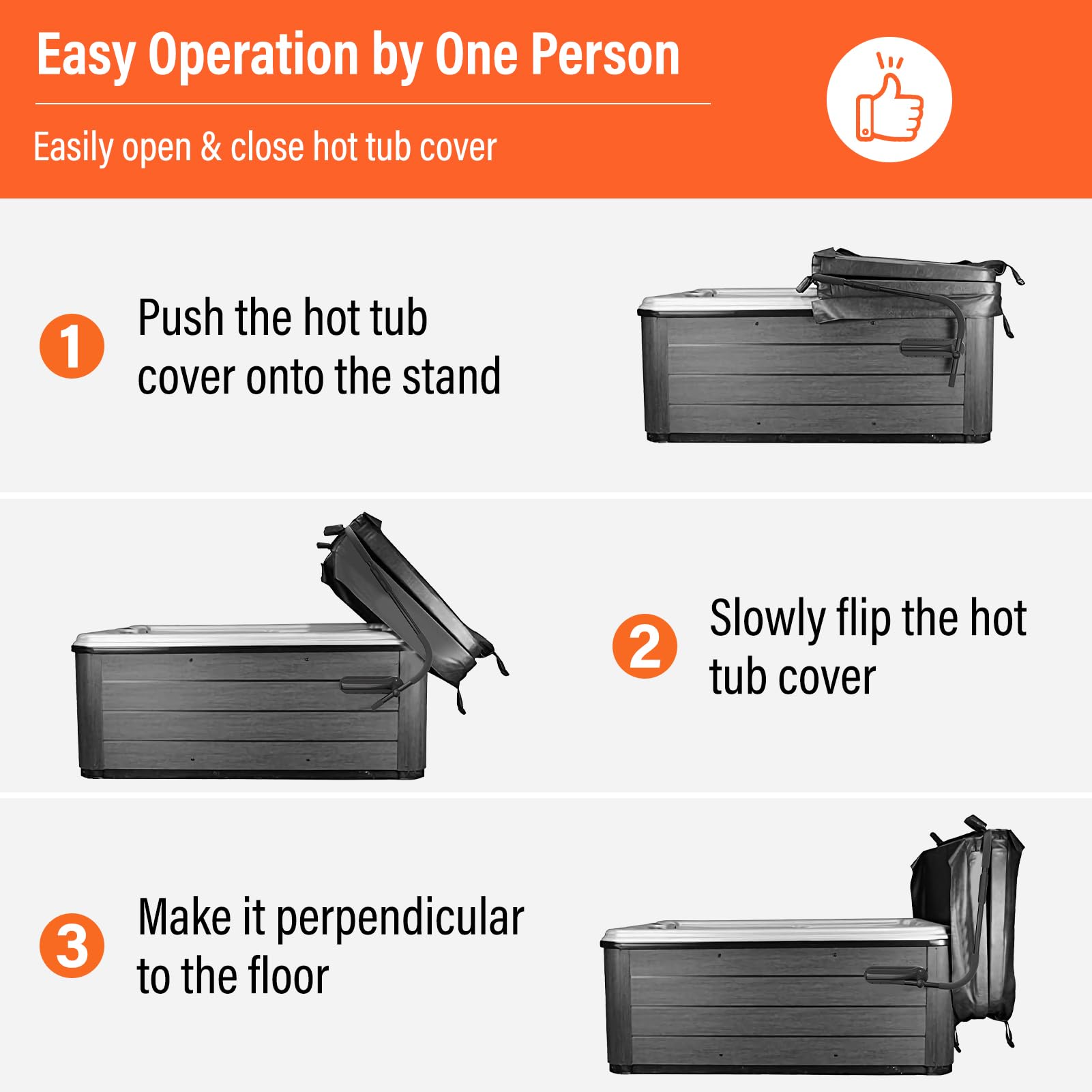 Easy Operation by One Person

Easily open & close hot tub cover

1 Push the hot tub cover onto the stand

2 Slowly flip the hot tub cover

3 Make it perpendicular to the floor