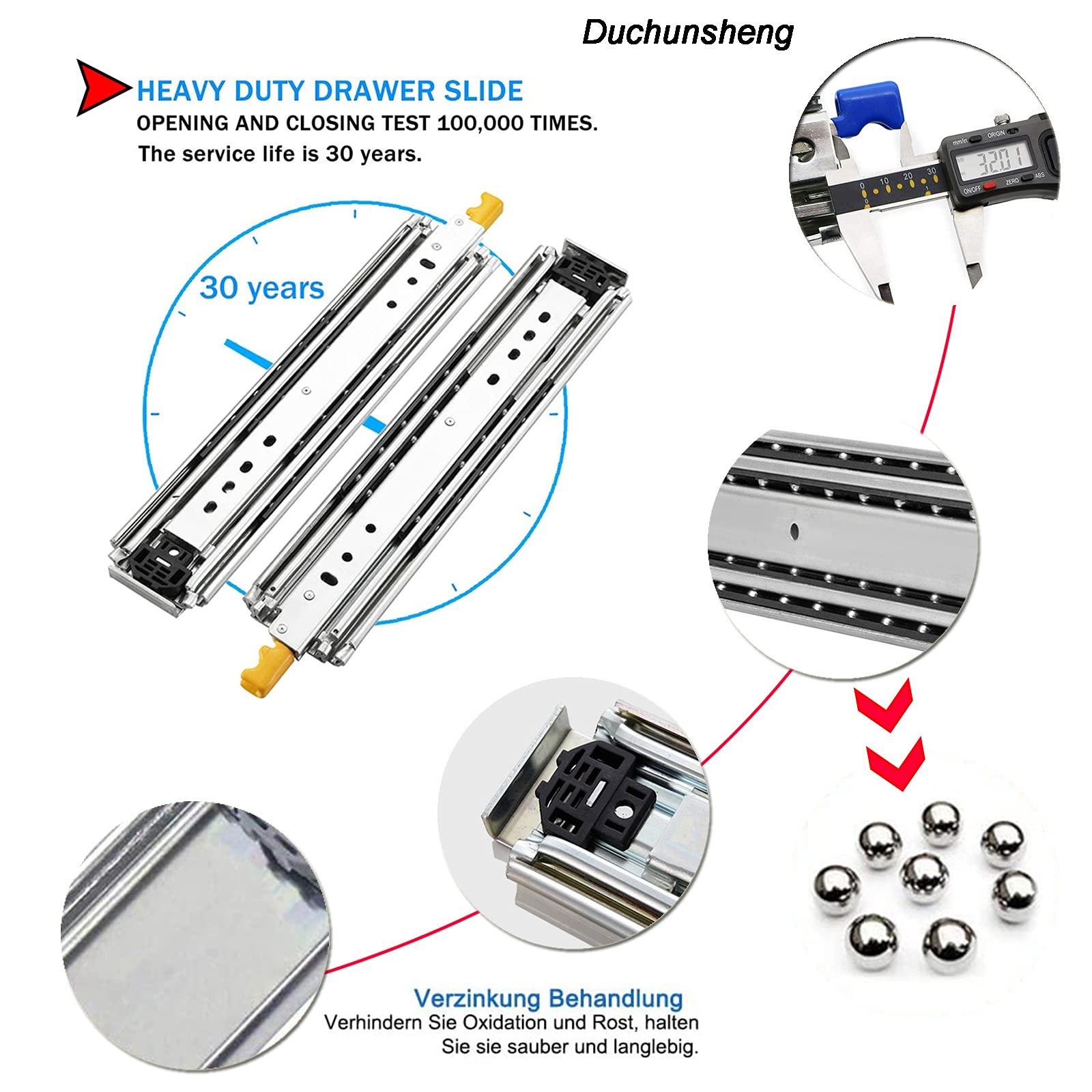 Duchunsheng

HEAVY DUTY DRAWER SLIDE
OPENING AND CLOSING TEST 100,000 TIMES.
The service life is 30 years.

30 years

mm/in ORIGIN
32.01
ON/OFF ZERO ABS
0 10 20 30

Verzinkung Behandlung
Verhindern Sie Oxidation und Rost, halten Sie sie sauber und langlebig.