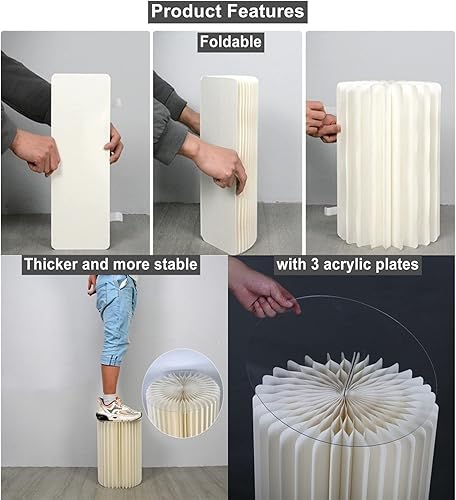 Product Features

Foldable

Thicker and more stable

with 3 acrylic plates