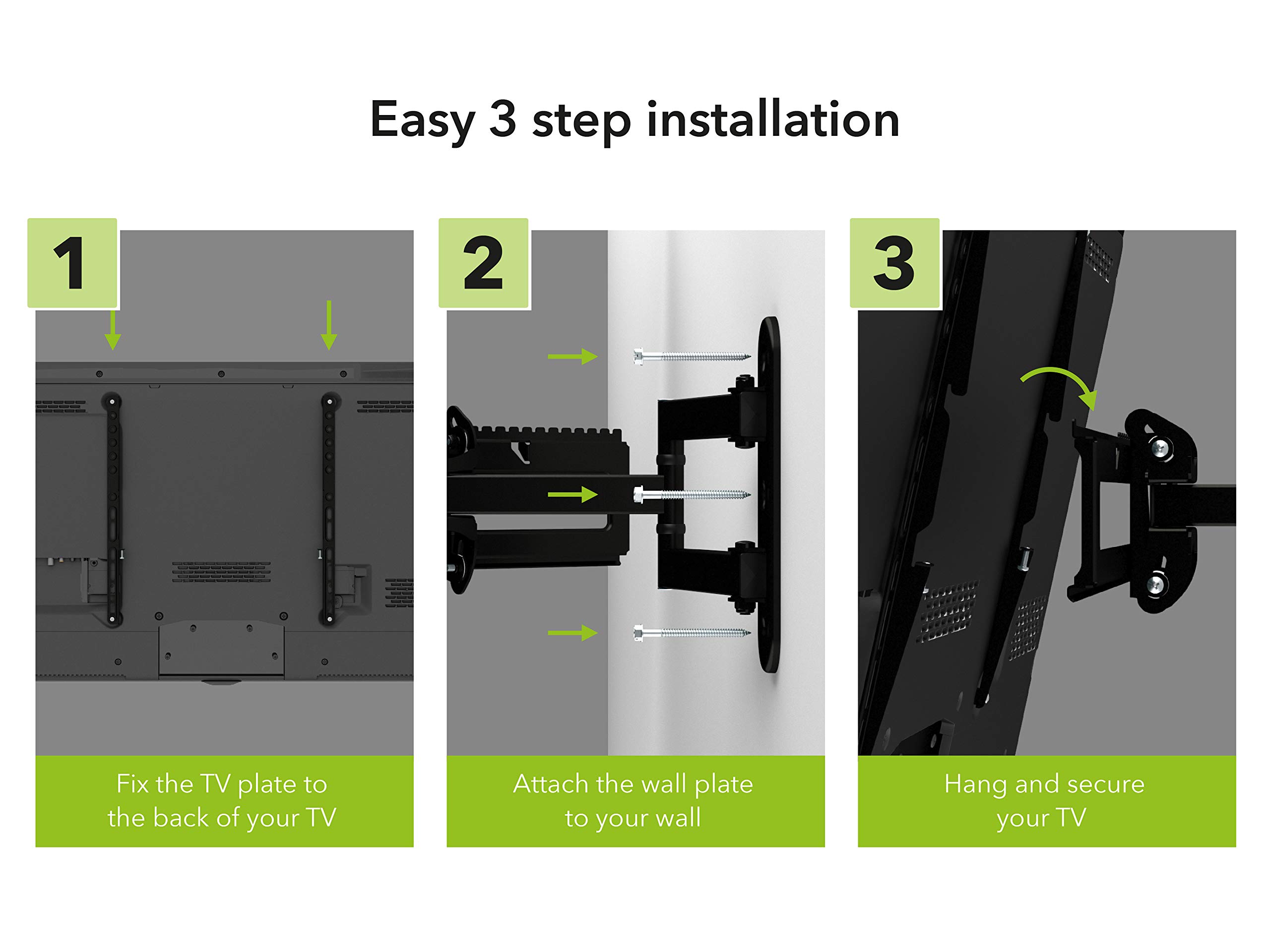 Easy 3 step installation

1

Fix the TV plate to the back of your TV

2

Attach the wall plate to your wall

3

Hang and secure your TV