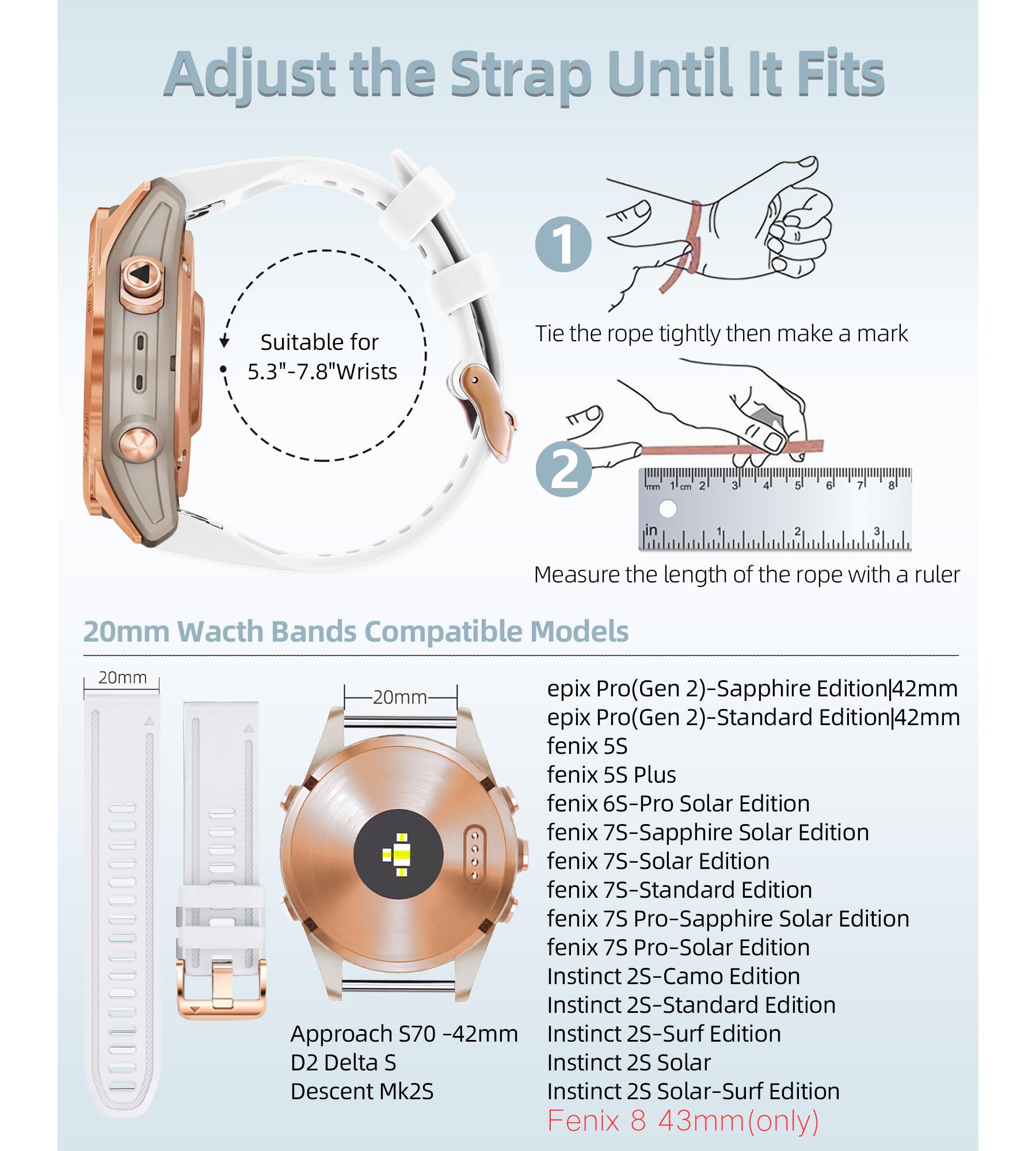 Adjust the Strap Until It Fits

Suitable for 5.3"-7.8"Wrists

1

Tie the rope tightly then make a mark

2

mm 1 cm 2 3 4 5 6 7 8

in 1 2 3

Measure the length of the rope with a ruler

20mm Wacth Bands Compatible Models

20mm

20mm

Approach S70 -42mm
D2 Delta S
Descent Mk2S

epix Pro(Gen 2)-Sapphire Edition|42mm
epix Pro(Gen 2)-Standard Edition|42mm
fenix 5S
fenix 5S Plus
fenix 6S-Pro Solar Edition
fenix 7S-Sapphire Solar Edition
fenix 7S-Solar Edition
fenix 7S-Standard Edition
fenix 7S Pro-Sapphire Solar Edition
fenix 7S Pro-Solar Edition
Instinct 2S-Camo Edition
Instinct 2S-Standard Edition
Instinct 2S-Surf Edition
Instinct 2S Solar
Instinct 2S Solar-Surf Edition
Fenix 8 43mm(only)