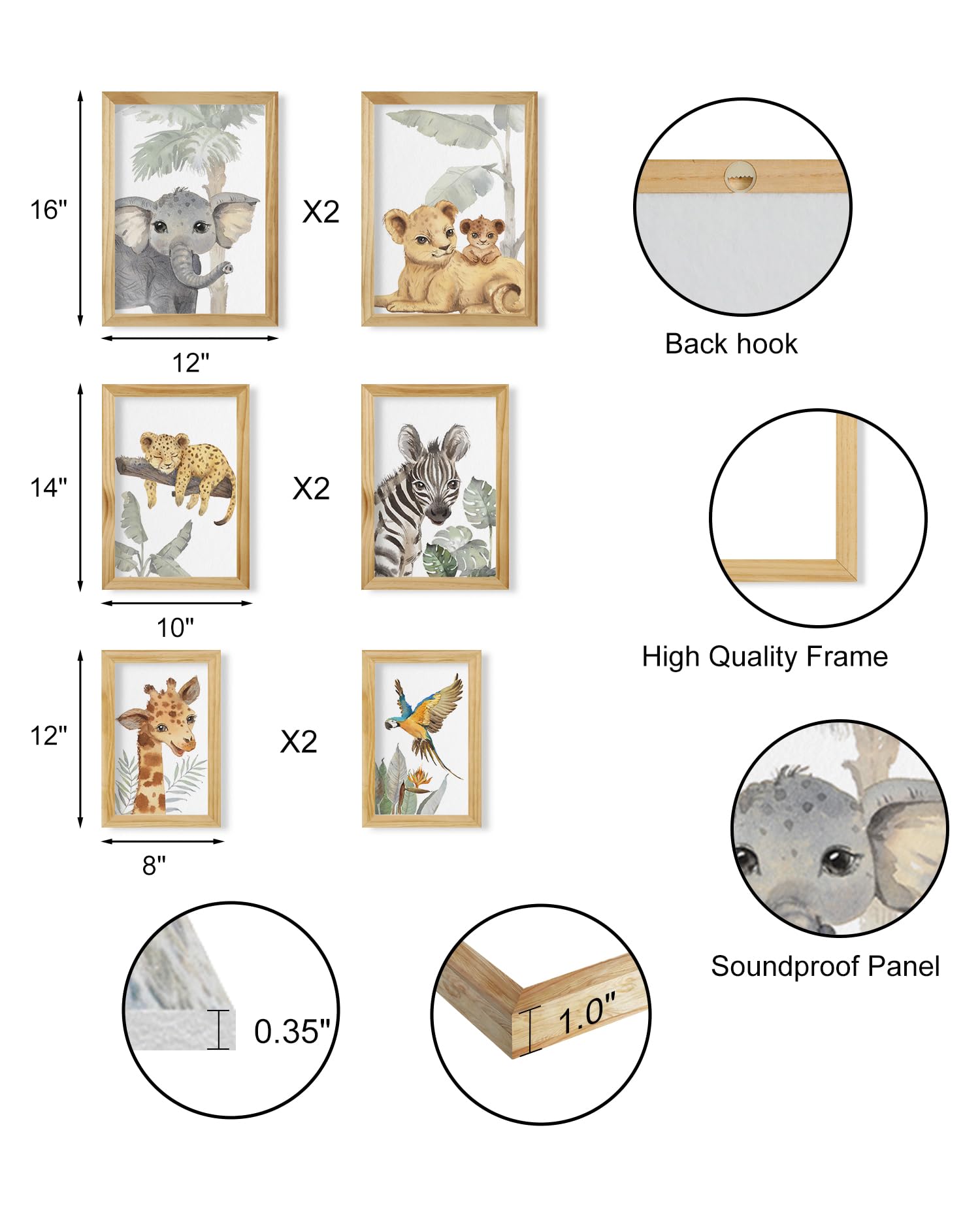 16"

X2

12"

Back hook

14"

X2

10"

High Quality Frame

12"

X2

8"

Soundproof Panel

0.35"

1.0"