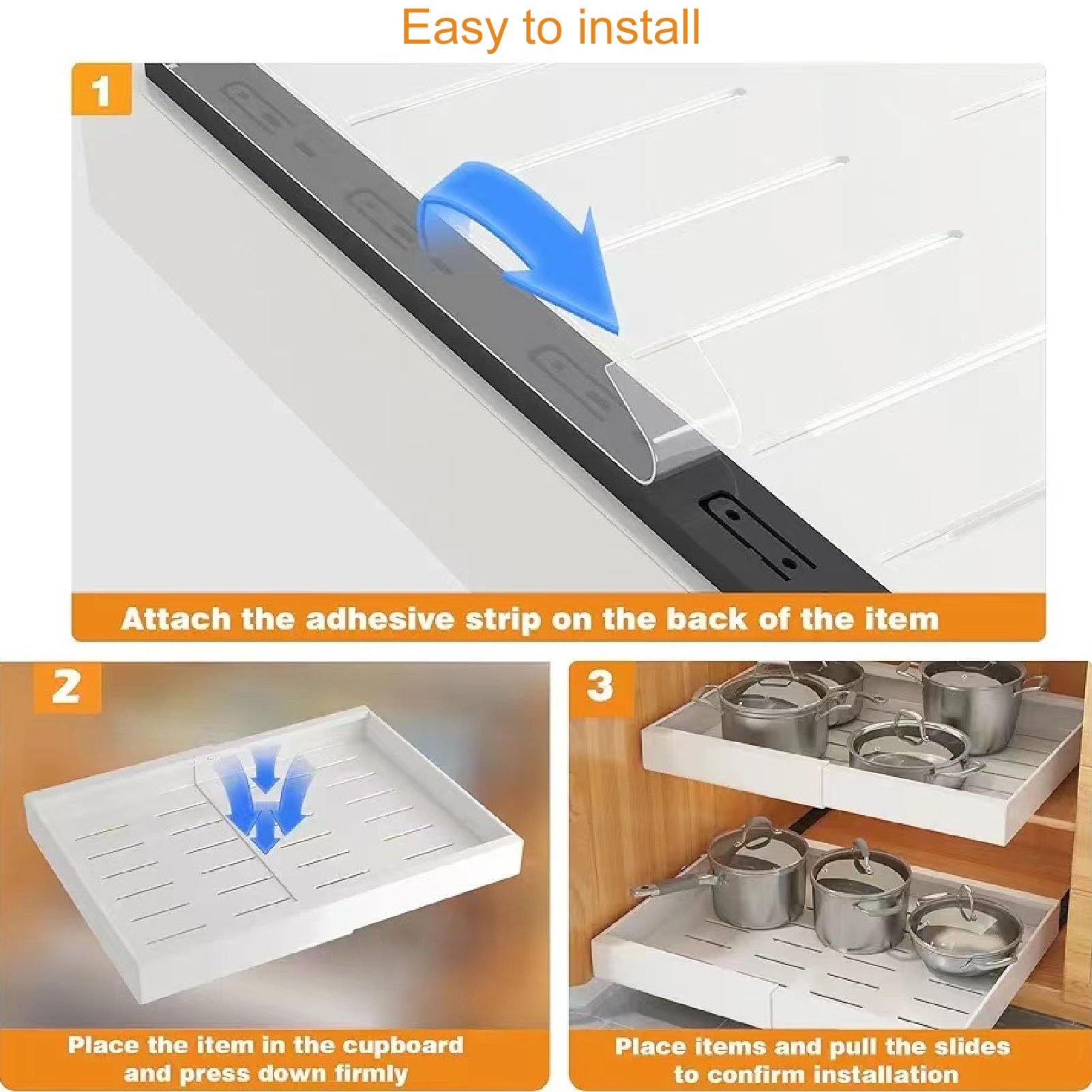 Easy to install

1

Attach the adhesive strip on the back of the item

2

Place the item in the cupboard and press down firmly

3

Place items and pull the slides to confirm installation