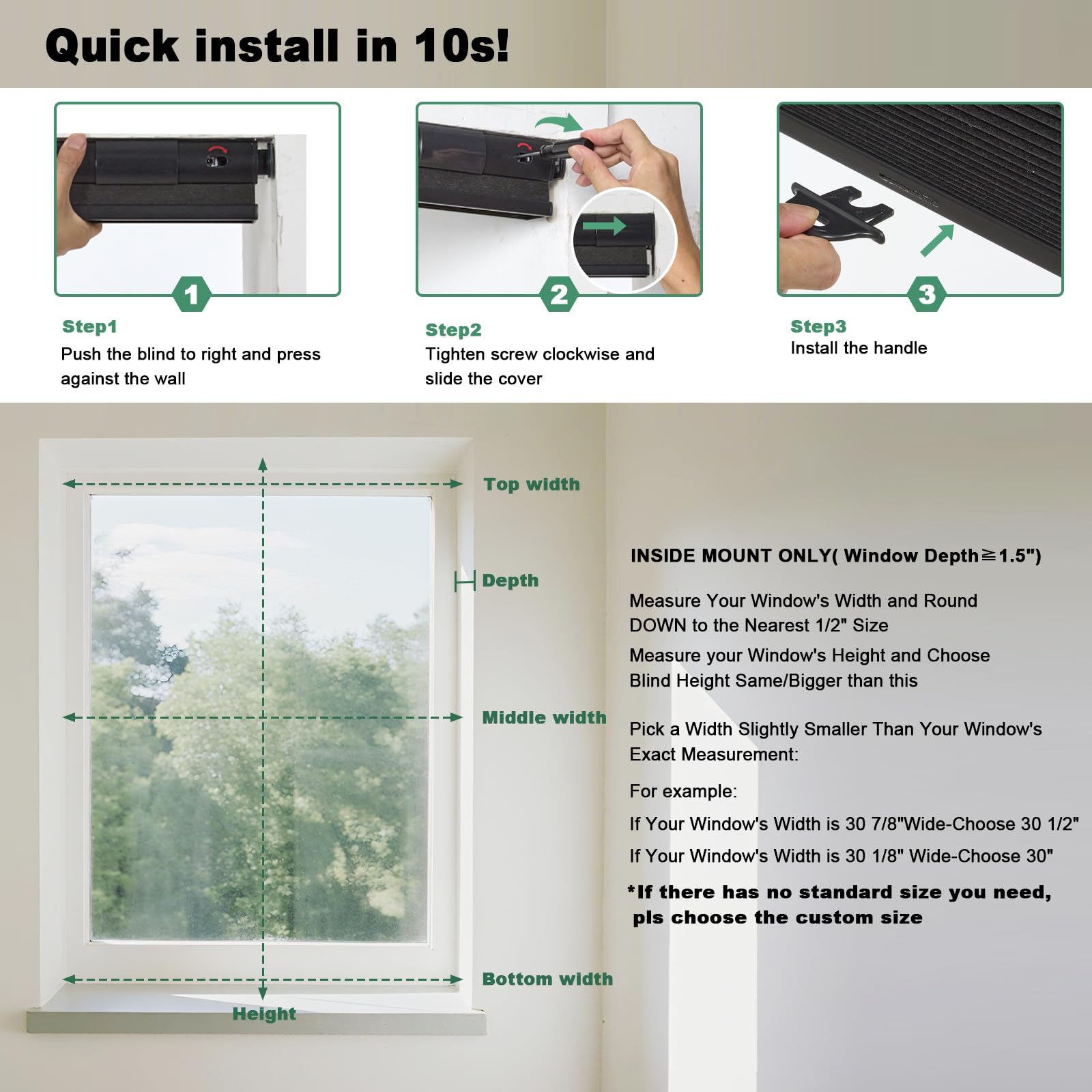 Quick install in 10s!

1

Step1
Push the blind to right and press against the wall

2

Step2
Tighten screw clockwise and slide the cover

3

Step3
Install the handle

Top width

Depth

Middle width

Bottom width

Height

INSIDE MOUNT ONLY( Window Depth≧1.5")

Measure Your Window's Width and Round DOWN to the Nearest 1/2" Size

Measure your Window's Height and Choose Blind Height Same/Bigger than this

Pick a Width Slightly Smaller Than Your Window's Exact Measurement:

For example:

If Your Window's Width is 30 7/8"Wide-Choose 30 1/2"

If Your Window's Width is 30 1/8" Wide-Choose 30"

*If there has no standard size you need, pls choose the custom size