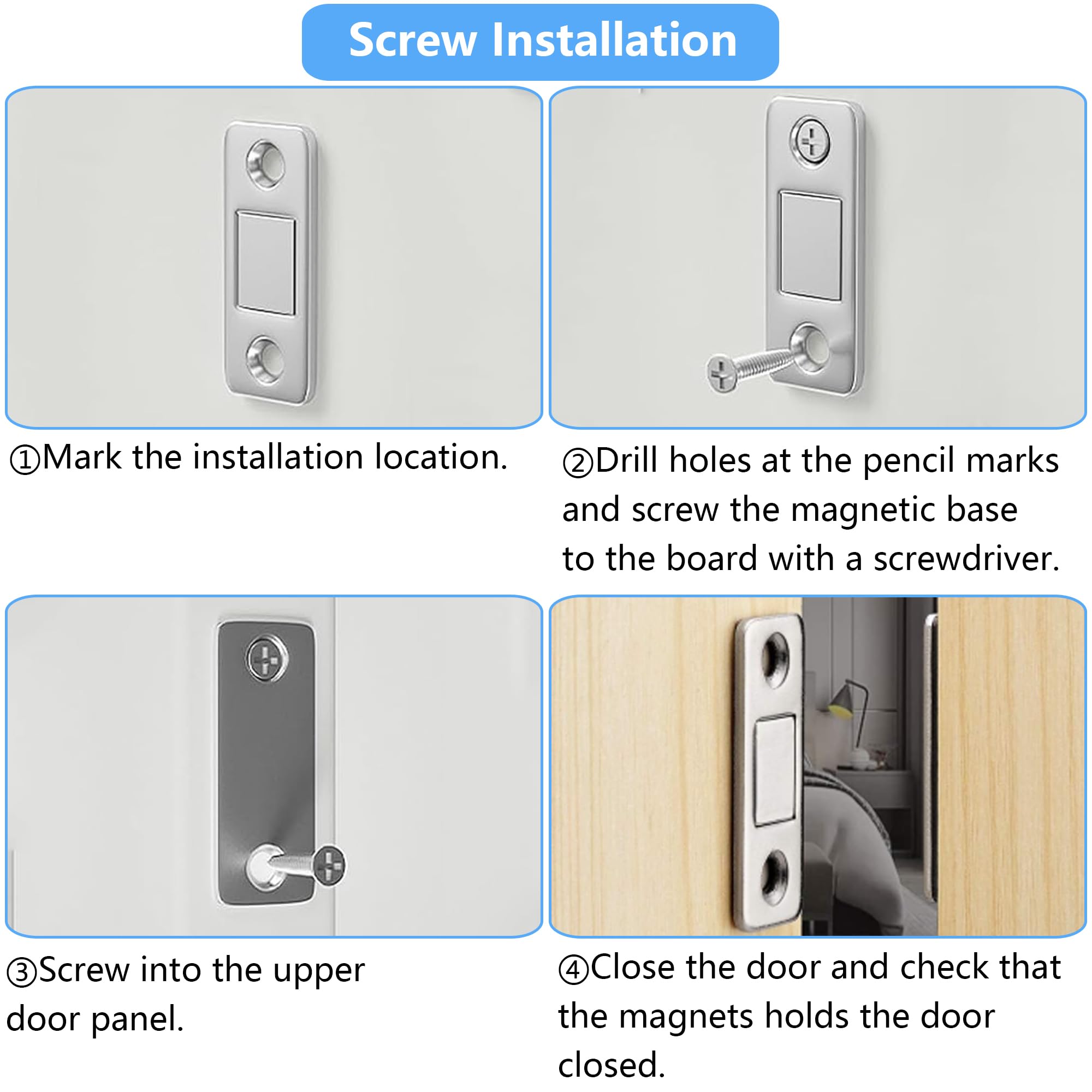 Screw Installation

①Mark the installation location.

②Drill holes at the pencil marks and screw the magnetic base to the board with a screwdriver.

③Screw into the upper door panel.

④Close the door and check that the magnets holds the door closed.