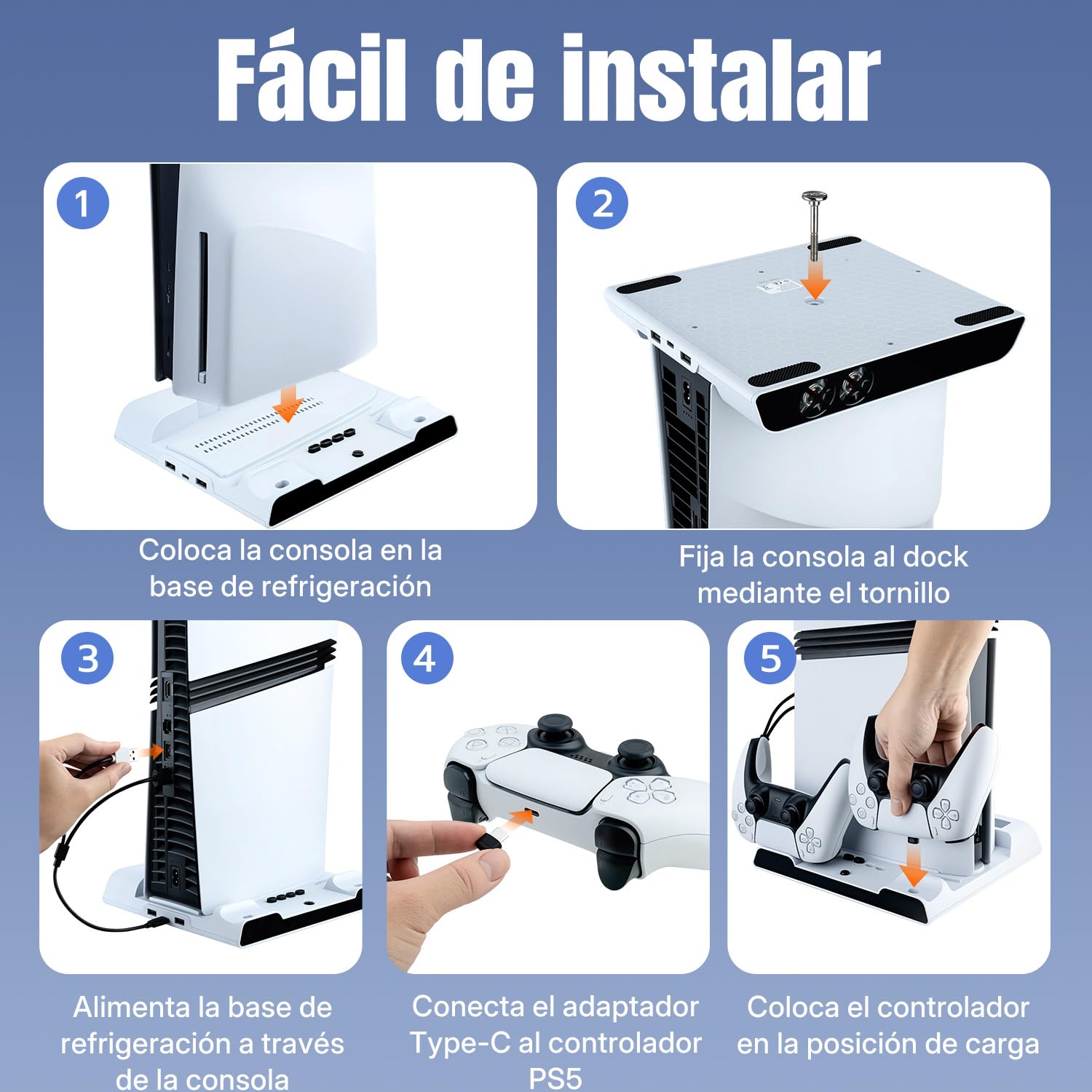 Fácil de instalar

1

Coloca la consola en la base de refrigeración

2

Fija la consola al dock mediante el tornillo

3

Alimenta la base de refrigeración a través de la consola

4

Conecta el adaptador Type-C al controlador PS5

5

Coloca el controlador en la posición de carga