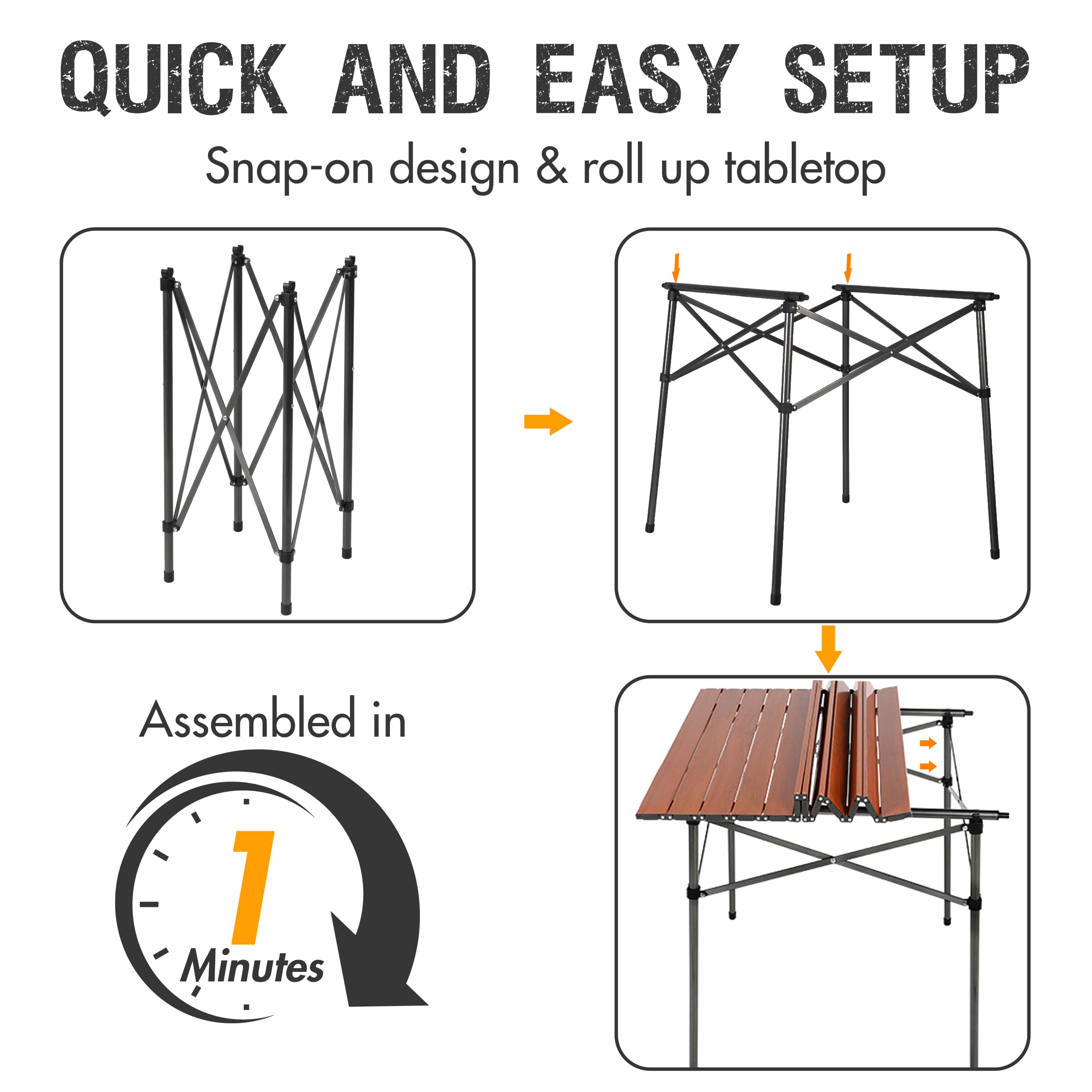 QUICK AND EASY SETUP

Snap-on design & roll up tabletop

Assembled in

1

Minutes