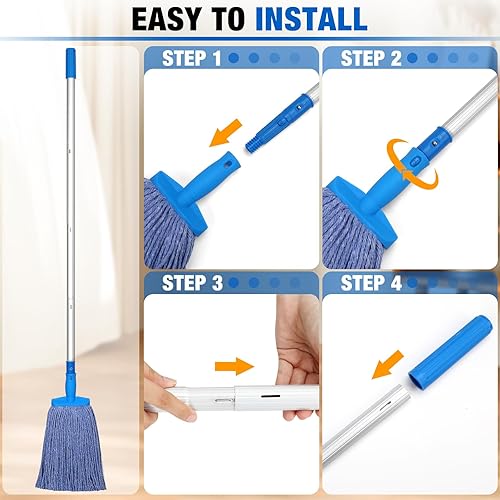 EASY TO INSTALL

STEP 1

STEP 2

STEP 3

STEP 4