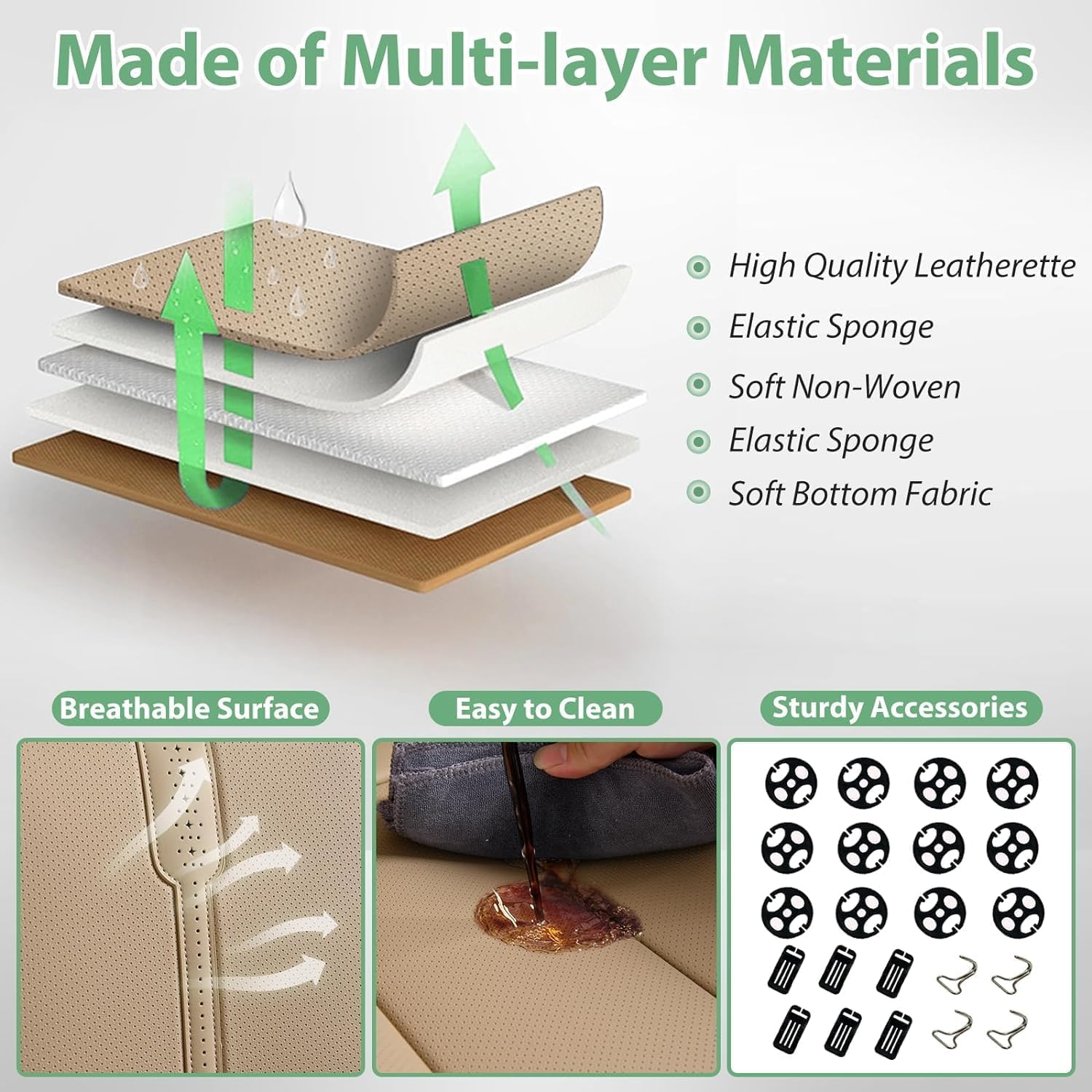 Made of Multi-layer Materials

High Quality Leatherette

Elastic Sponge

Soft Non-Woven

Elastic Sponge

Soft Bottom Fabric

Breathable Surface

Easy to Clean

Sturdy Accessories