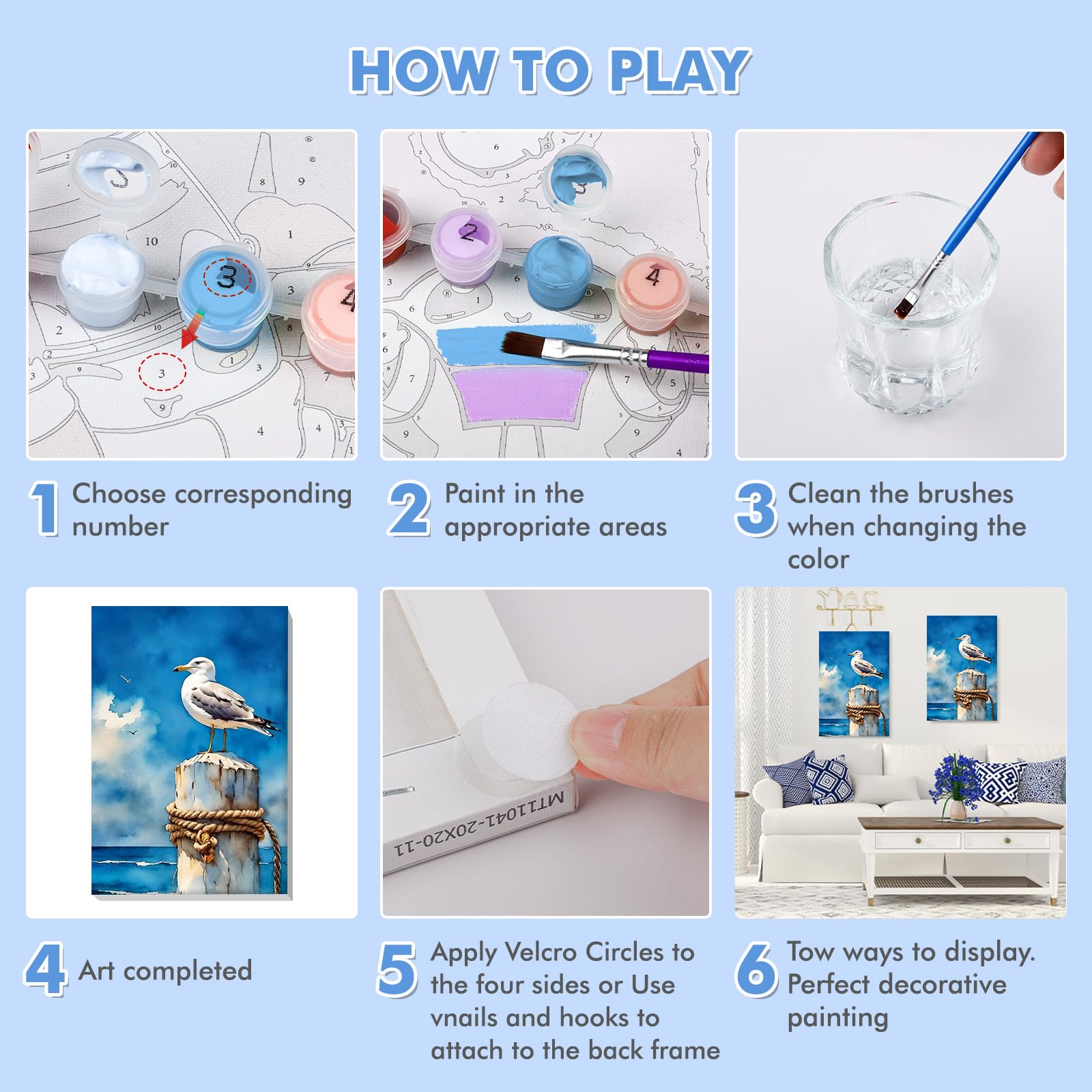 HOW TO PLAY

1 Choose corresponding number

2 Paint in the appropriate areas

3 Clean the brushes when changing the color

MT11041-20X20-11

4 Art completed

5 Apply Velcro Circles to the four sides or Use vnails and hooks to attach to the back frame

6 Tow ways to display. Perfect decorative painting