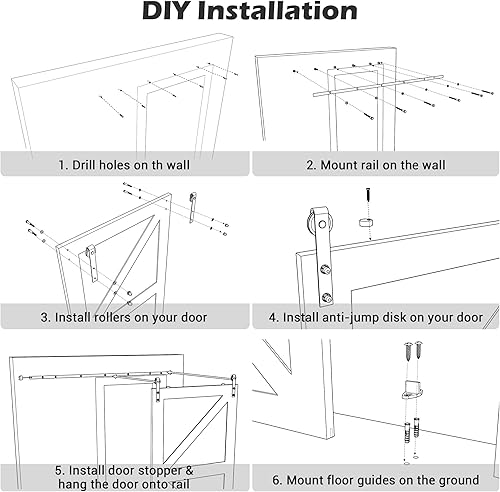 DIY Installation

1. Drill holes on th wall

2. Mount rail on the wall

3. Install rollers on your door

4. Install anti-jump disk on your door

5. Install door stopper & hang the door onto rail

6. Mount floor guides on the ground