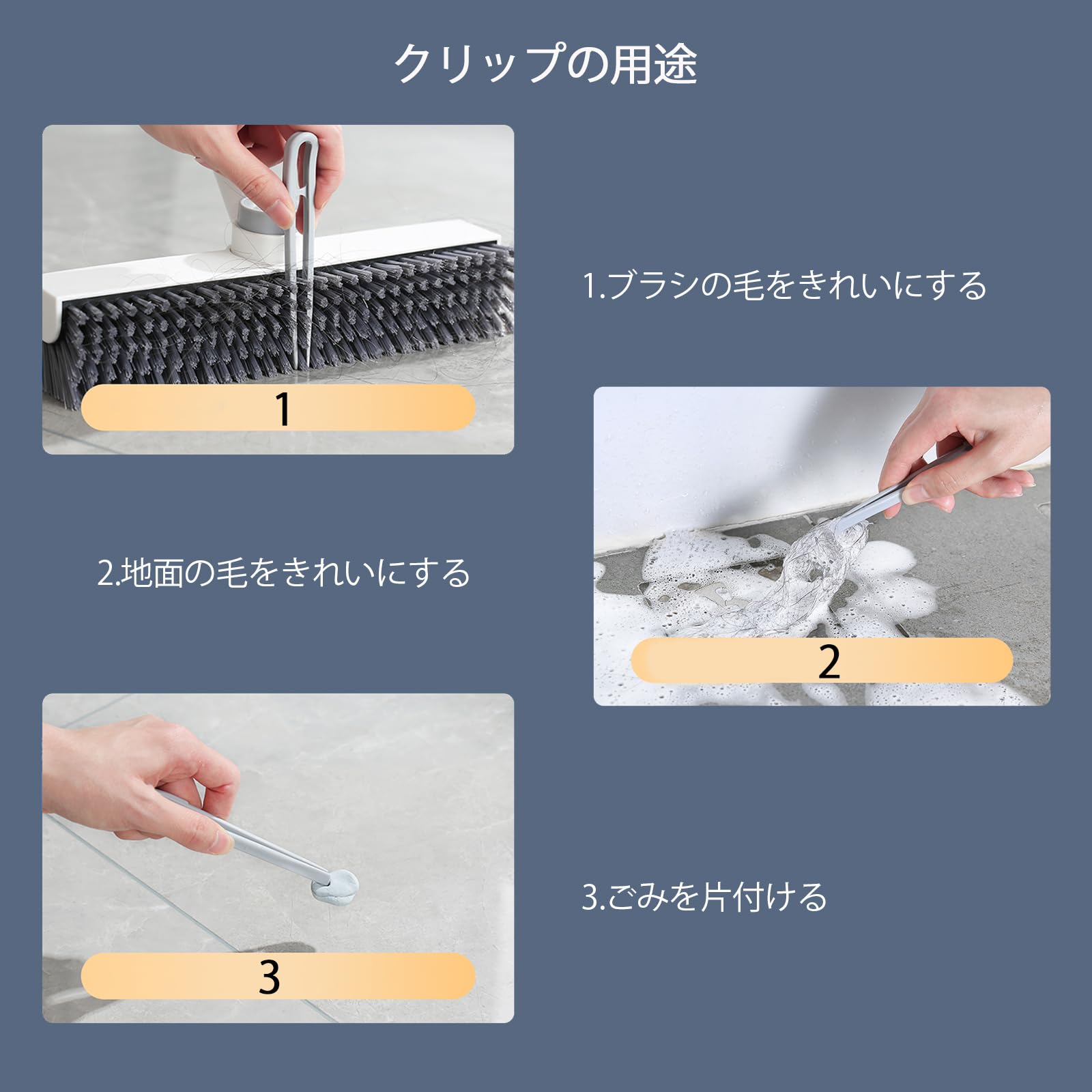 クリップの用途

1

1.ブラシの毛をきれいにする

2.地面の毛をきれいにする

2

3

3.ごみを片付ける