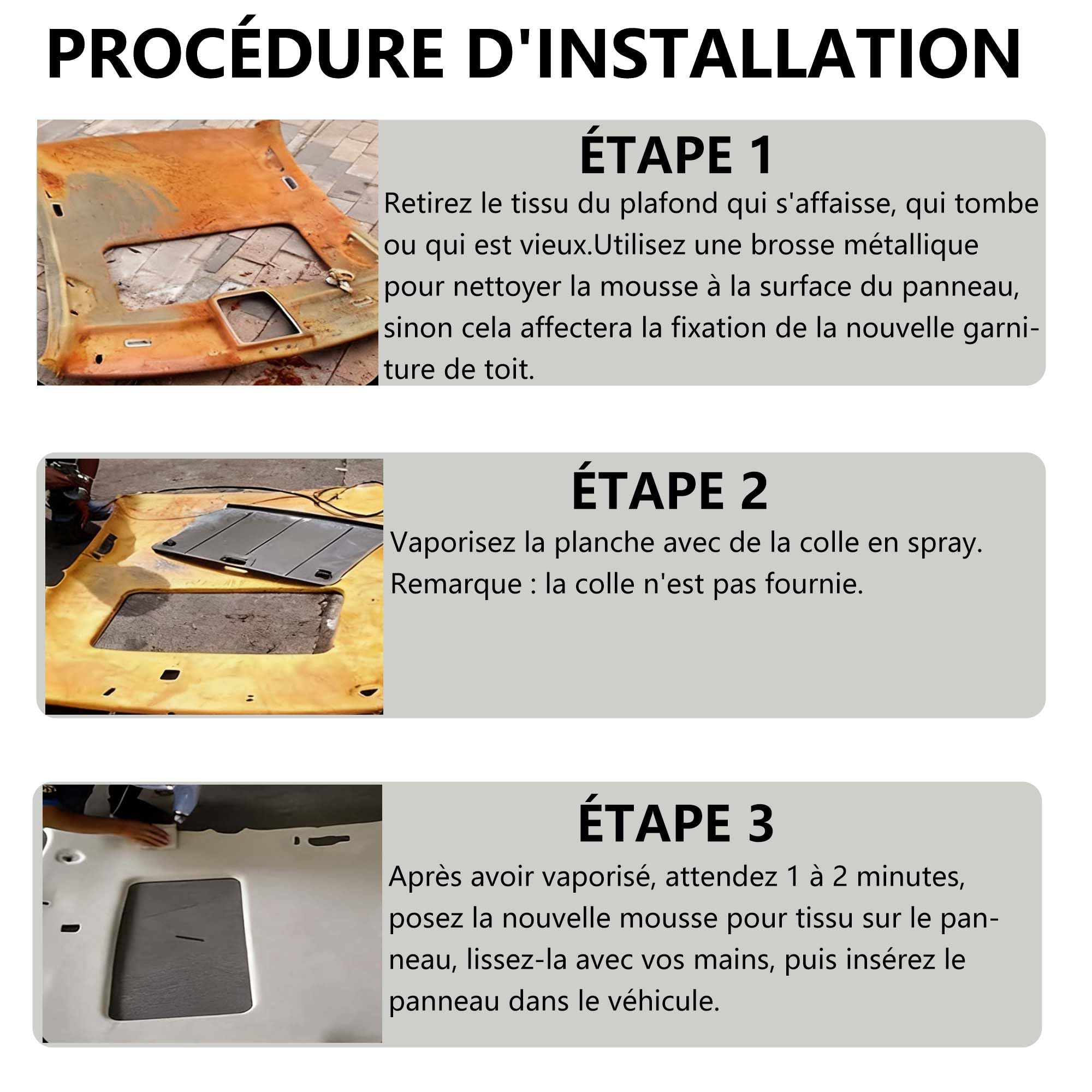 PROCÉDURE D'INSTALLATION

ÉTAPE 1

Retirez le tissu du plafond qui s'affaisse, qui tombe ou qui est vieux.Utilisez une brosse métallique pour nettoyer la mousse à la surface du panneau, sinon cela affectera la fixation de la nouvelle garniture de toit.

ÉTAPE 2

Vaporisez la planche avec de la colle en spray. Remarque : la colle n'est pas fournie.

ÉTAPE 3

Après avoir vaporisé, attendez 1 à 2 minutes, posez la nouvelle mousse pour tissu sur le panneau, lissez-la avec vos mains, puis insérez le panneau dans le véhicule.