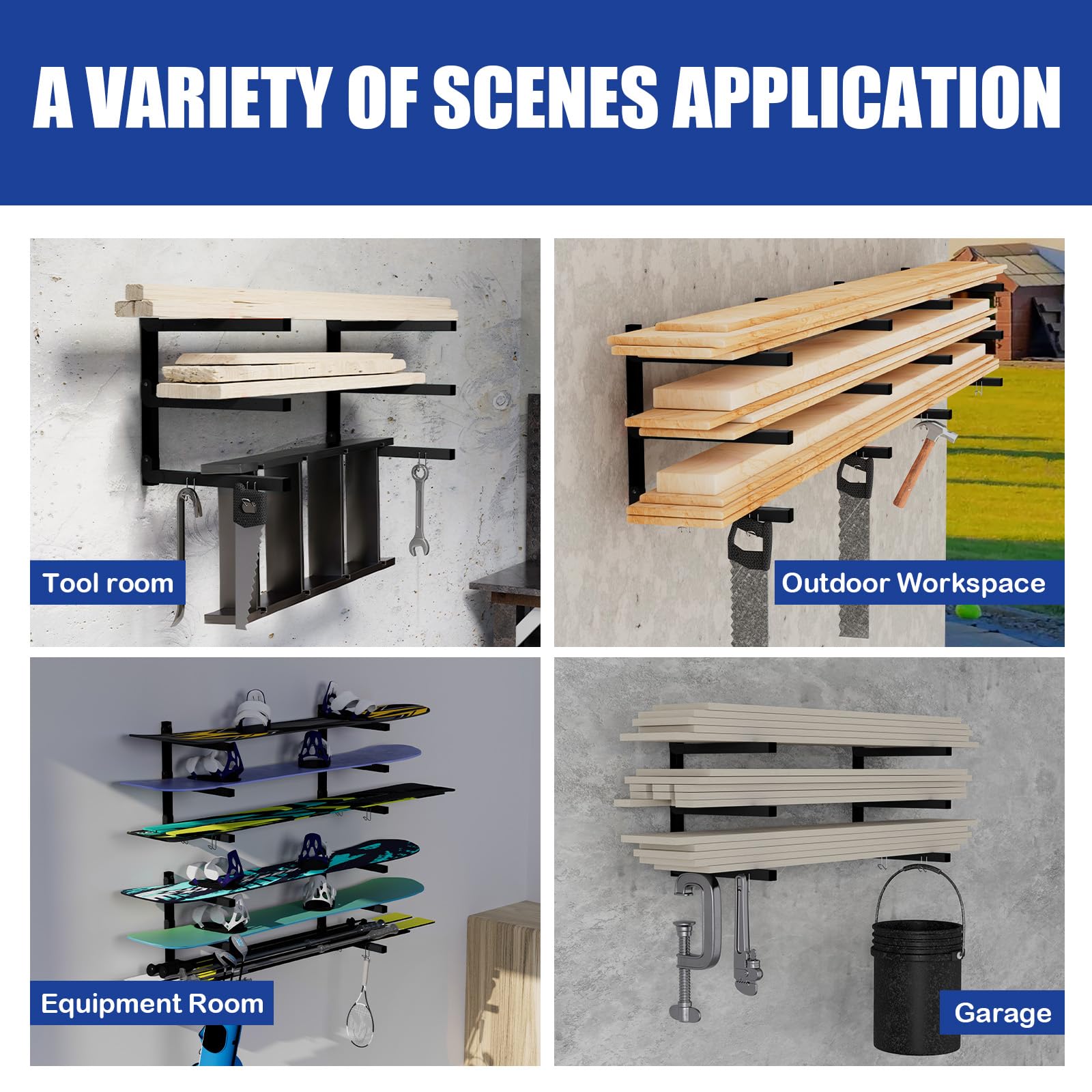 A VARIETY OF SCENES APPLICATION

Tool room

Outdoor Workspace

Equipment Room

Garage