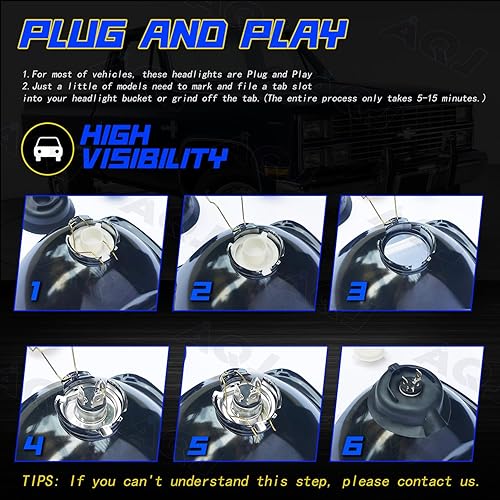 PLUG AND PLAY

1.For most of vehicles, these headlights are Plug and Play
2.Just a little of models need to mark and file a tab slot into your headlight bucket or grind off the tab.(The entire process only takes 5-15 minutes.)

HIGH VISIBILITY

1

2

3

4

5

6

TIPS: If you can't understand this step, please contact us.