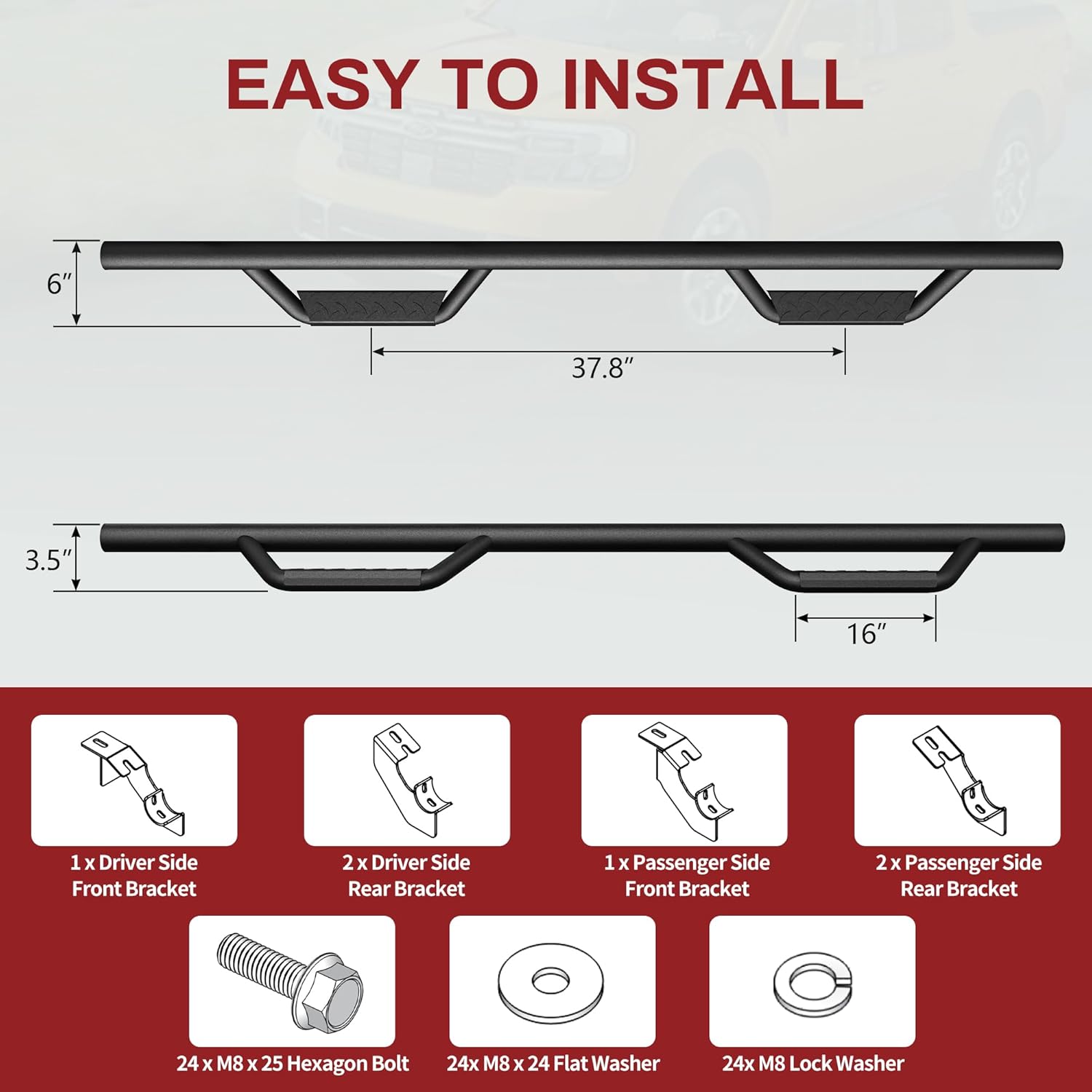 EASY TO INSTALL

6″

37.8″

3.5″

16″

1 x Driver Side Front Bracket

2 x Driver Side Rear Bracket

1 x Passenger Side Front Bracket

2 x Passenger Side Rear Bracket

24 x M8 x 25 Hexagon Bolt

24x M8 x 24 Flat Washer

24x M8 Lock Washer