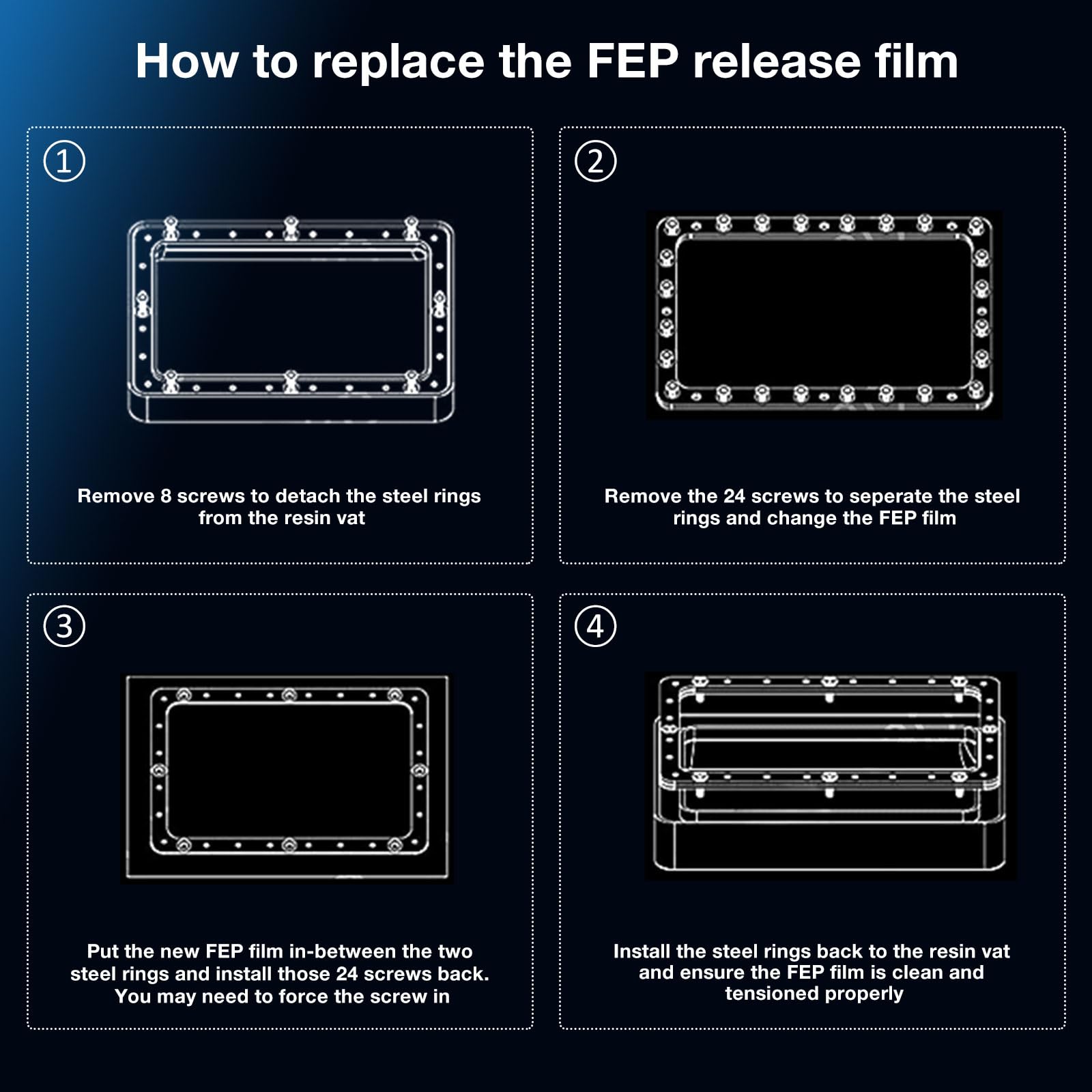 How to replace the FEP release film

①

Remove 8 screws to detach the steel rings from the resin vat

②

Remove the 24 screws to seperate the steel rings and change the FEP film

③

Put the new FEP film in-between the two steel rings and install those 24 screws back. You may need to force the screw in

④

Install the steel rings back to the resin vat and ensure the FEP film is clean and tensioned properly