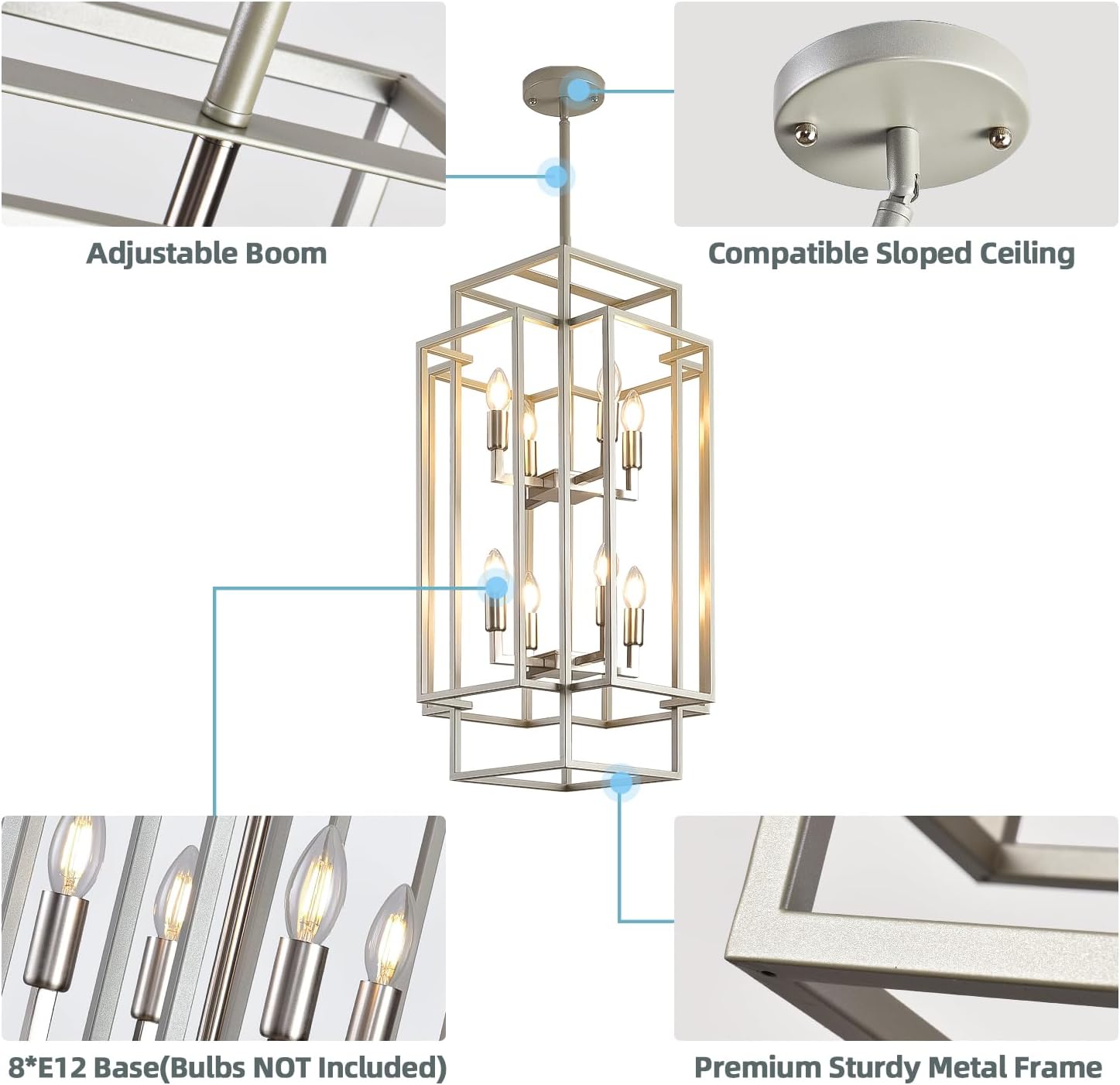 Adjustable Boom

Compatible Sloped Ceiling

8*E12 Base(Bulbs NOT Included)

Premium Sturdy Metal Frame