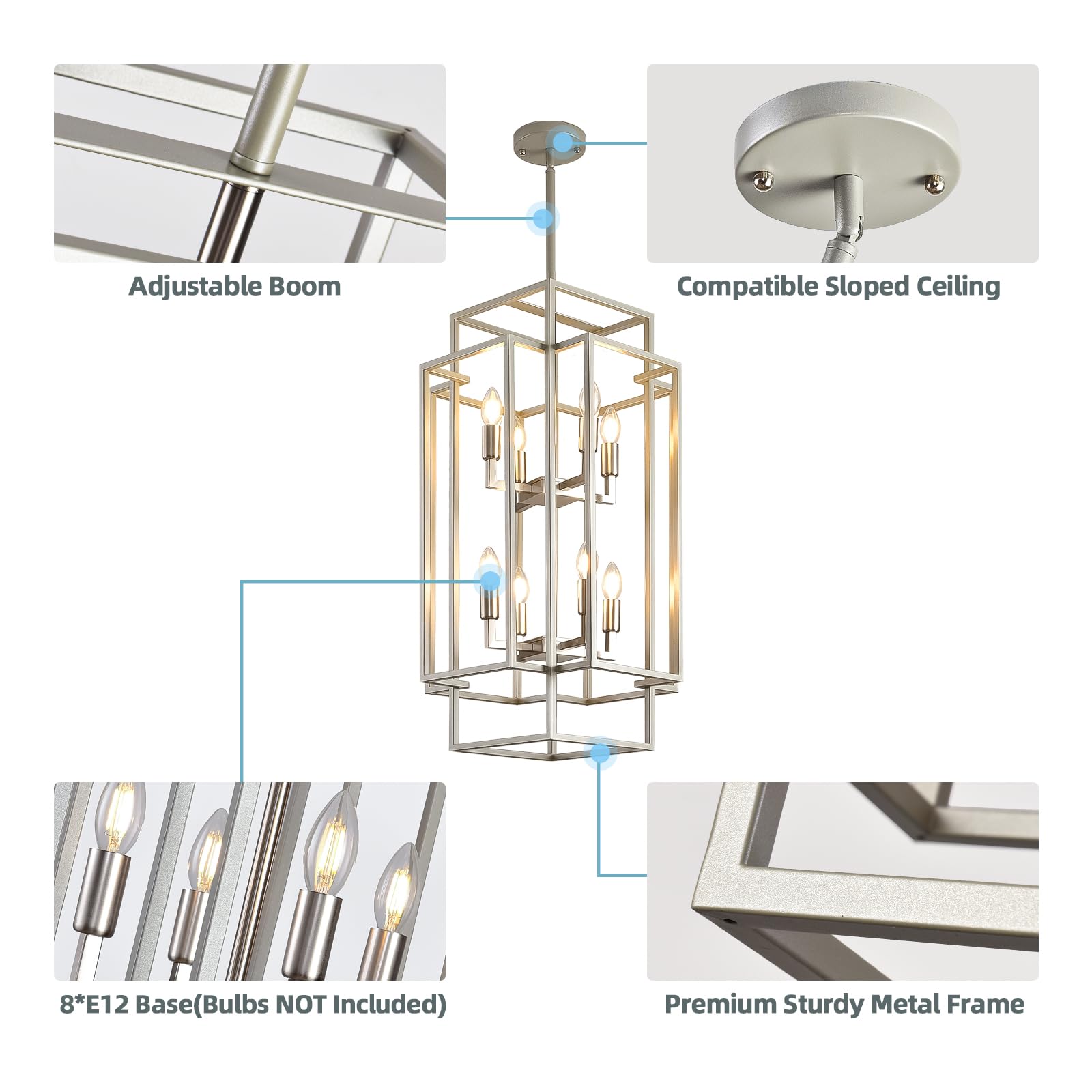 Adjustable Boom

Compatible Sloped Ceiling

8*E12 Base(Bulbs NOT Included)

Premium Sturdy Metal Frame