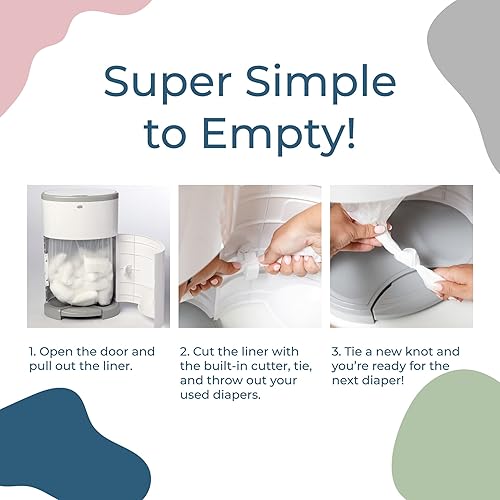 Super Simple to Empty!

1. Open the door and pull out the liner.

2. Cut the liner with the built-in cutter, tie, and throw out your used diapers.

3. Tie a new knot and you're ready for the next diaper!