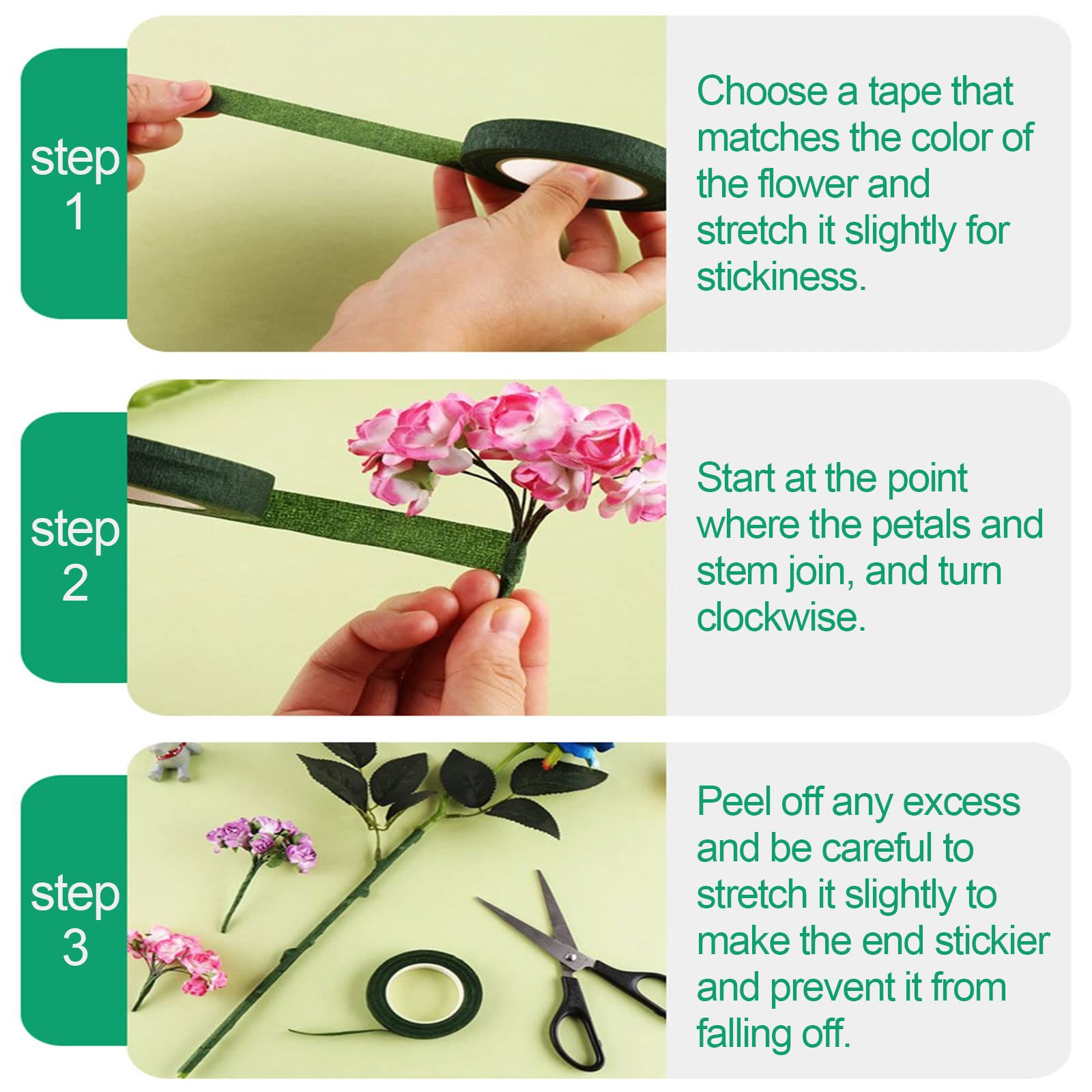 step 1

Choose a tape that matches the color of the flower and stretch it slightly for stickiness.

step 2

Start at the point where the petals and stem join, and turn clockwise.

step 3

Peel off any excess and be careful to stretch it slightly to make the end stickier and prevent it from falling off.