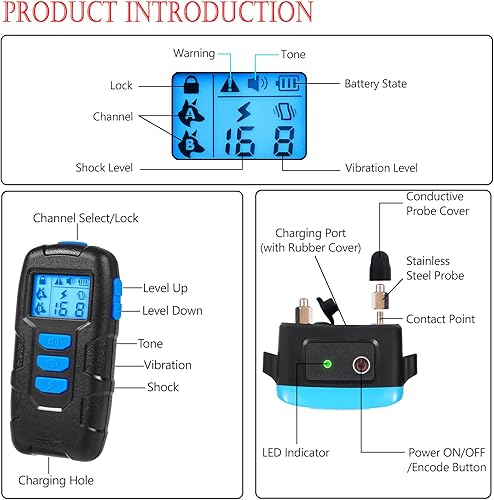 PRODUCT INTRODUCTION

Warning
Tone
Lock
Battery State
Channel
A
B
16
8
Shock Level
Vibration Level

Channel Select/Lock
16 8
Level Up
Level Down
Tone
Vibration
Shock
Charging Hole

Conductive Probe Cover
Charging Port (with Rubber Cover)
Stainless Steel Probe
Contact Point
LED Indicator
Power ON/OFF /Encode Button