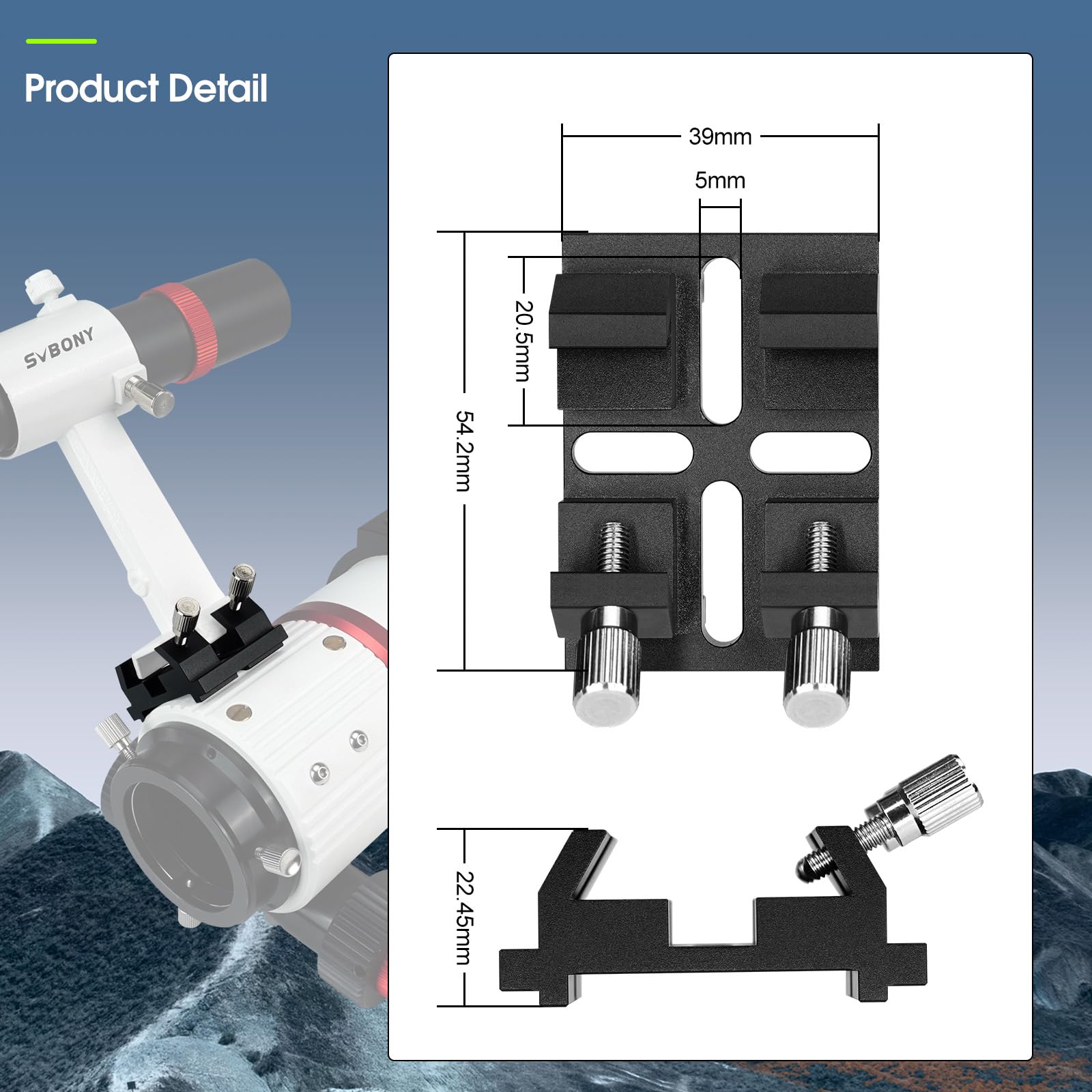 Product Detail

SVBONY

39mm

5mm

20.5mm

54.2mm

22.45mm