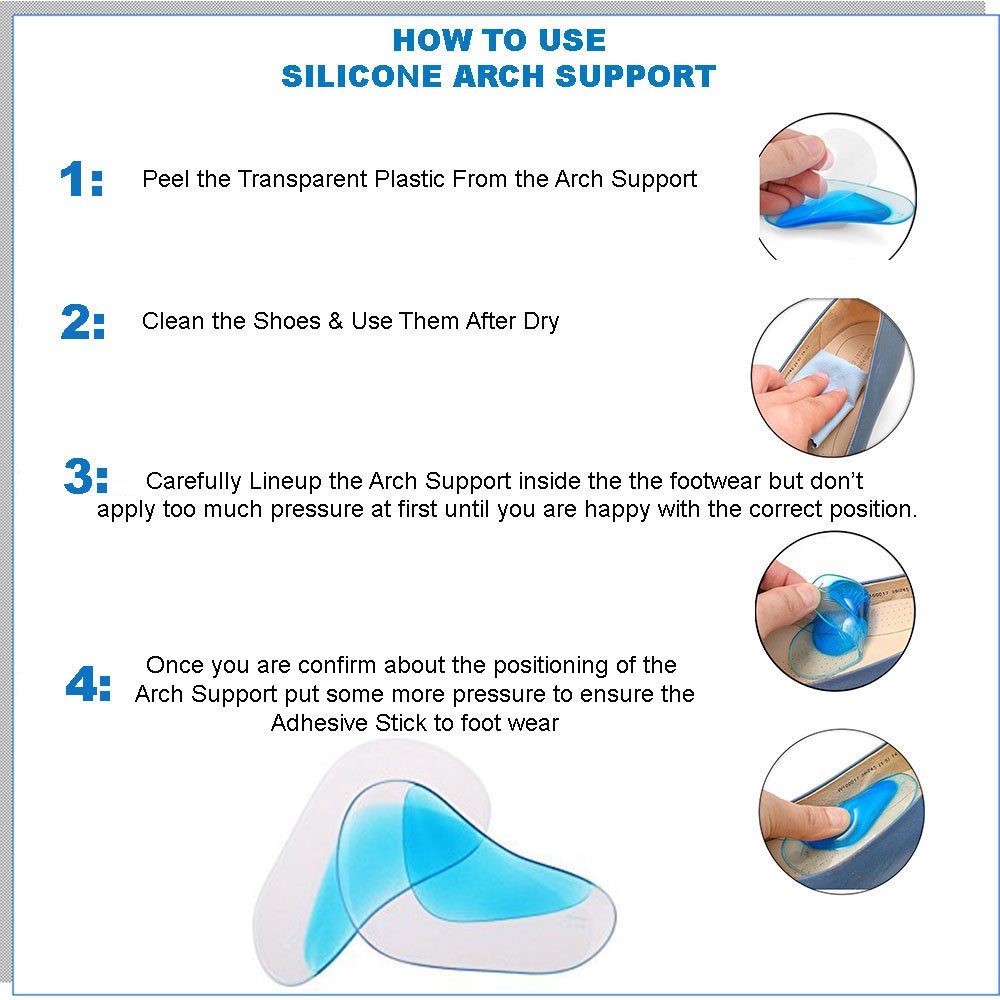 HOW TO USE
SILICONE ARCH SUPPORT

1: Peel the Transparent Plastic From the Arch Support

2: Clean the Shoes & Use Them After Dry

3: Carefully Lineup the Arch Support inside the the footwear but don't apply too much pressure at first until you are happy with the correct position.

4: Once you are confirm about the positioning of the Arch Support put some more pressure to ensure the Adhesive Stick to foot wear