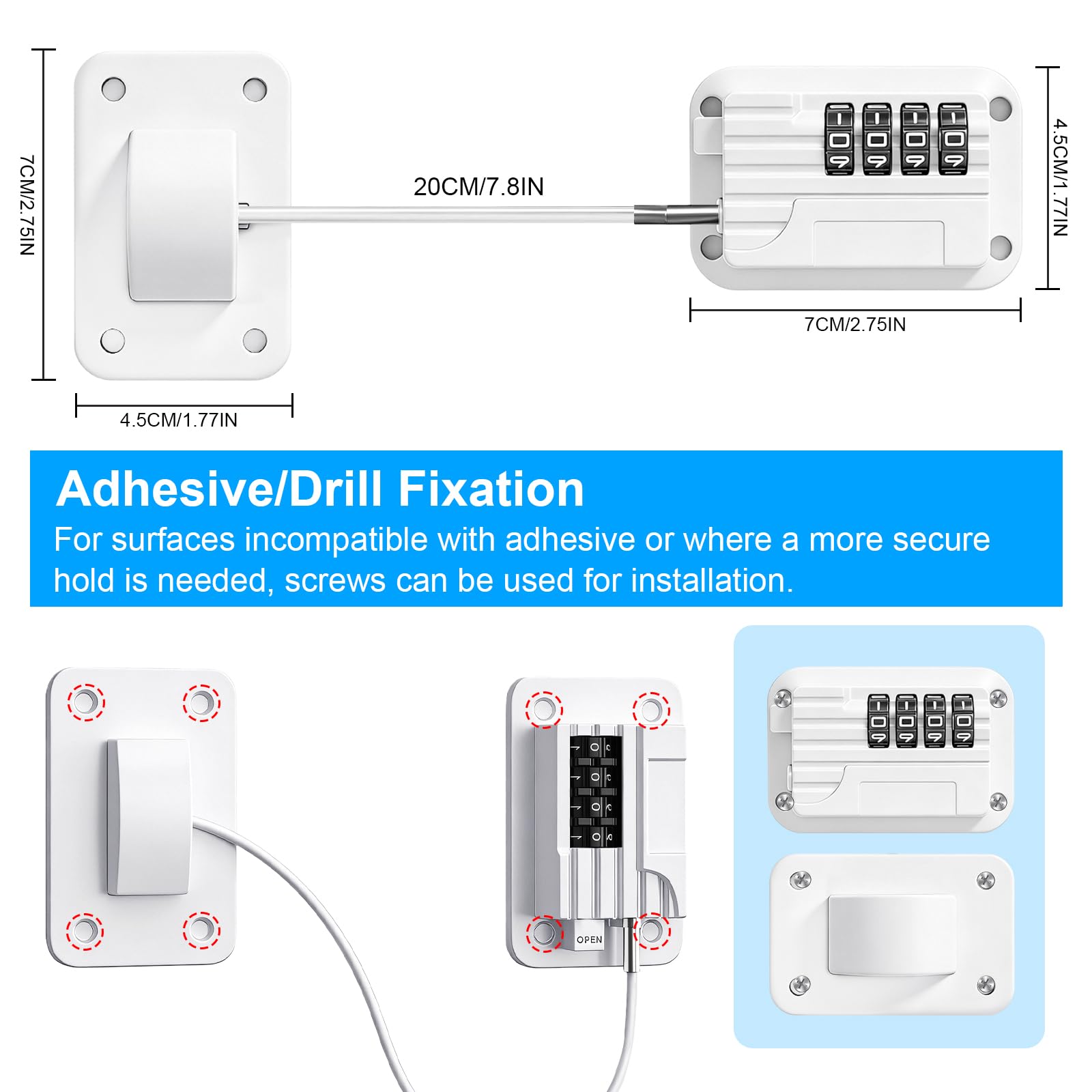 7CM/2.75IN

20CM/7.8IN

4.5CM/1.77IN

7CM/2.75IN

4.5CM/1.77IN

Adhesive/Drill Fixation

For surfaces incompatible with adhesive or where a more secure hold is needed, screws can be used for installation.

OPEN