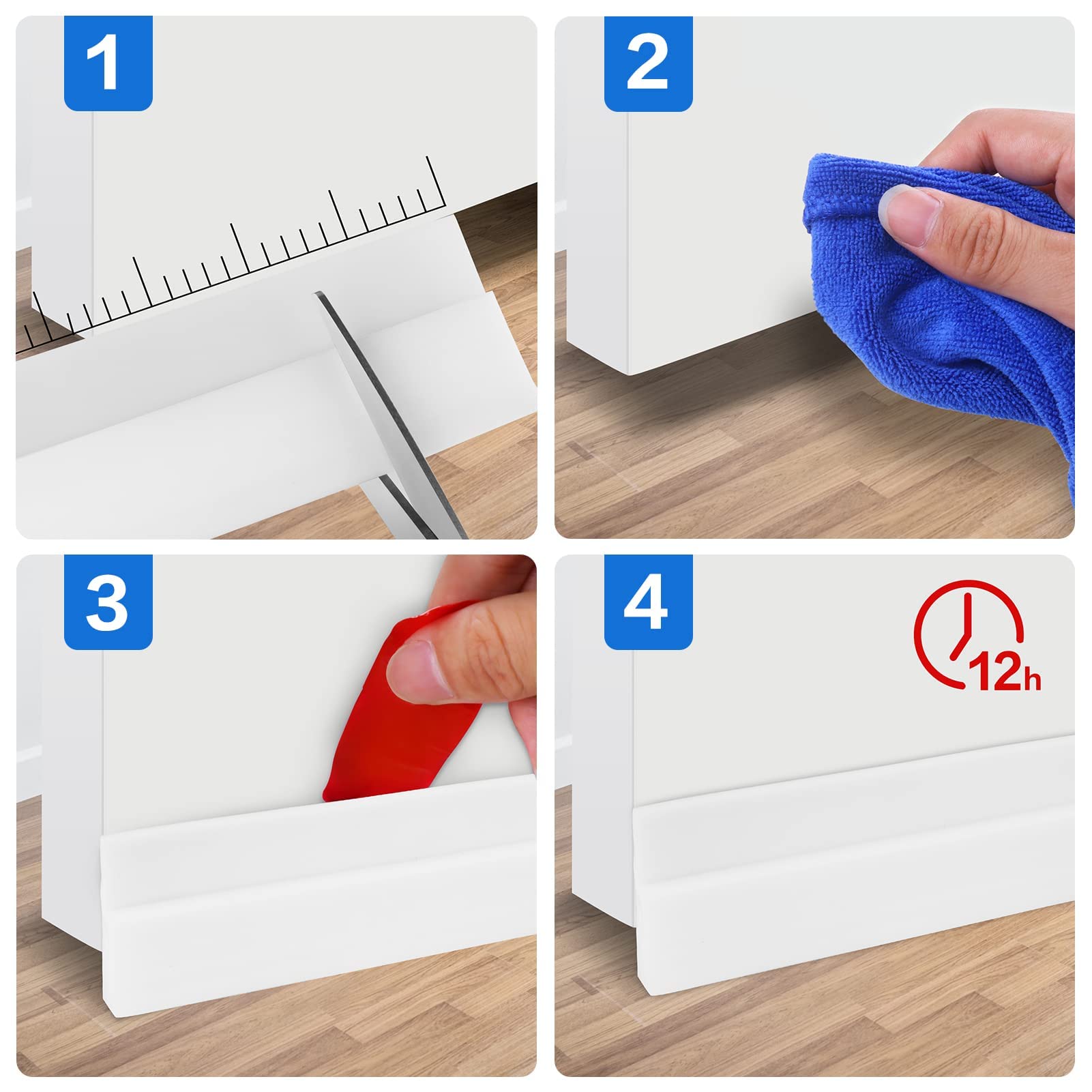 1

2

3

4

12h