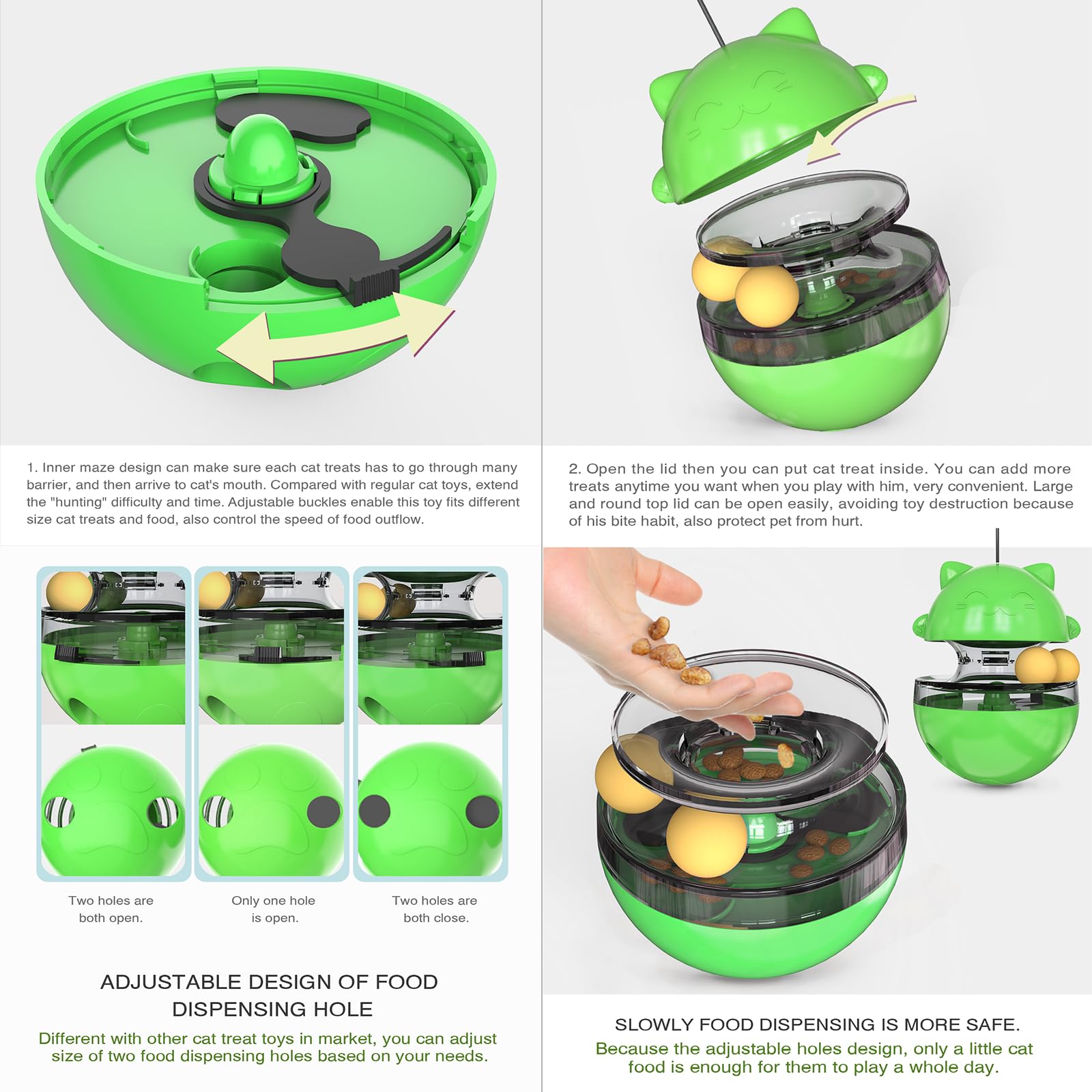 1. Inner maze design can make sure each cat treats has to go through many barrier, and then arrive to cat's mouth. Compared with regular cat toys, extend the "hunting" difficulty and time. Adjustable buckles enable this toy fits different size cat treats and food, also control the speed of food outflow.

2. Open the lid then you can put cat treat inside. You can add more treats anytime you want when you play with him, very convenient. Large and round top lid can be open easily, avoiding toy destruction because of his bite habit, also protect pet from hurt.

Two holes are both open.

Only one hole is open.

Two holes are both close.

ADJUSTABLE DESIGN OF FOOD DISPENSING HOLE

Different with other cat treat toys in market, you can adjust size of two food dispensing holes based on your needs.

SLOWLY FOOD DISPENSING IS MORE SAFE.

Because the adjustable holes design, only a little cat food is enough for them to play a whole day.