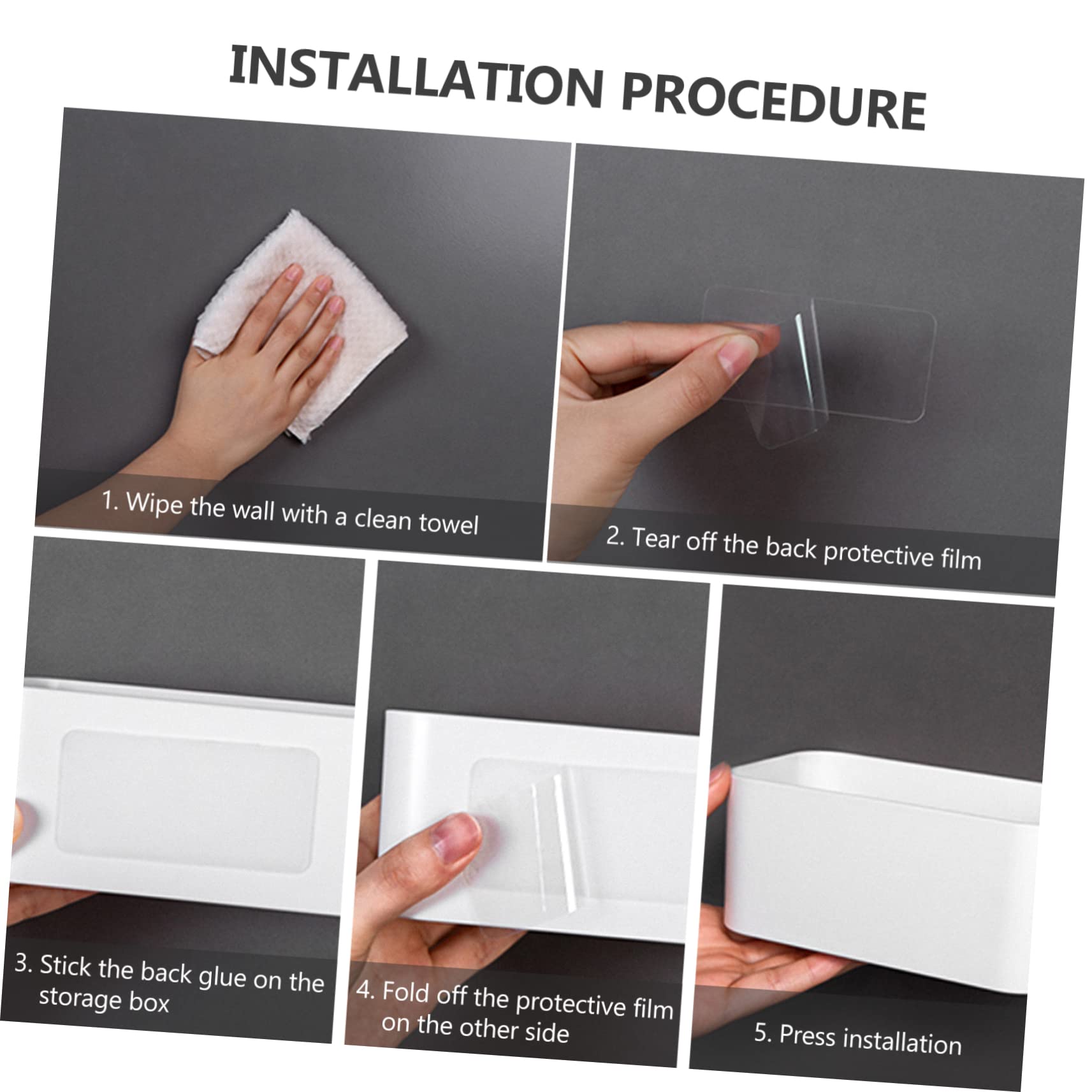 INSTALLATION PROCEDURE

1. Wipe the wall with a clean towel

2. Tear off the back protective film

3. Stick the back glue on the storage box

4. Fold off the protective film on the other side

5. Press installation