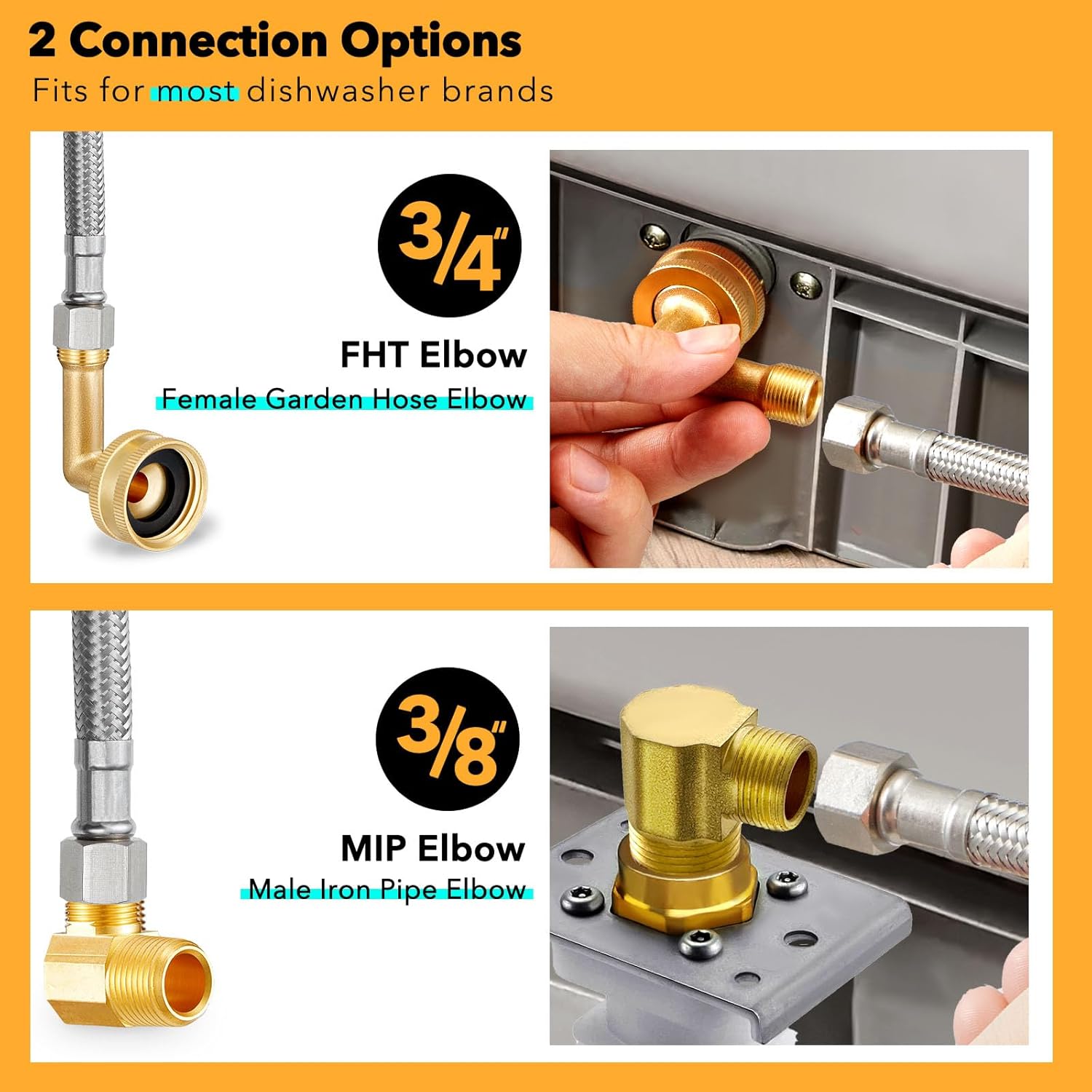 2 Connection Options

Fits for most dishwasher brands

3/4"

FHT Elbow

Female Garden Hose Elbow

3/8"

MIP Elbow

Male Iron Pipe Elbow