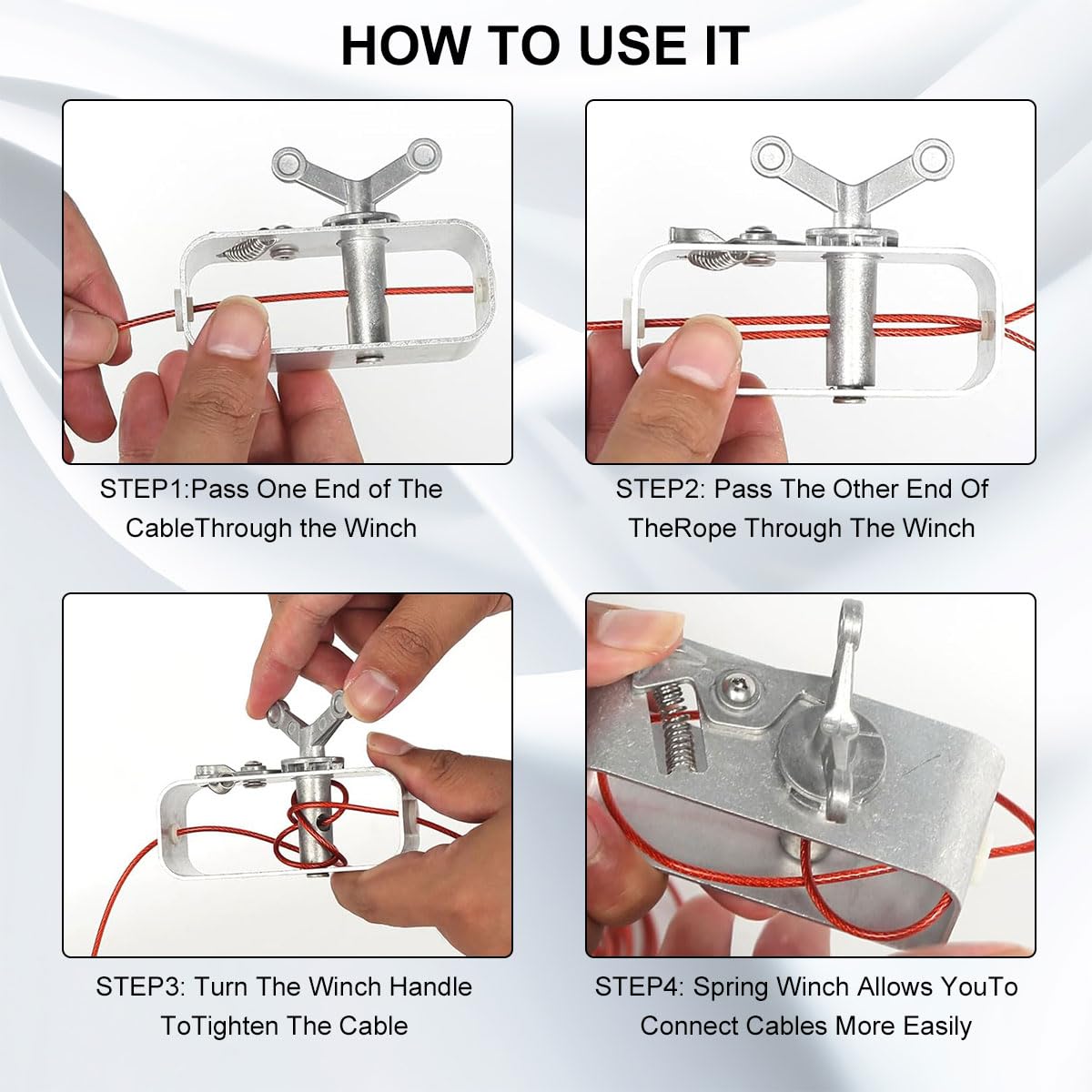 HOW TO USE IT

STEP1:Pass One End of The CableThrough the Winch

STEP2: Pass The Other End Of TheRope Through The Winch

STEP3: Turn The Winch Handle ToTighten The Cable

STEP4: Spring Winch Allows YouTo Connect Cables More Easily