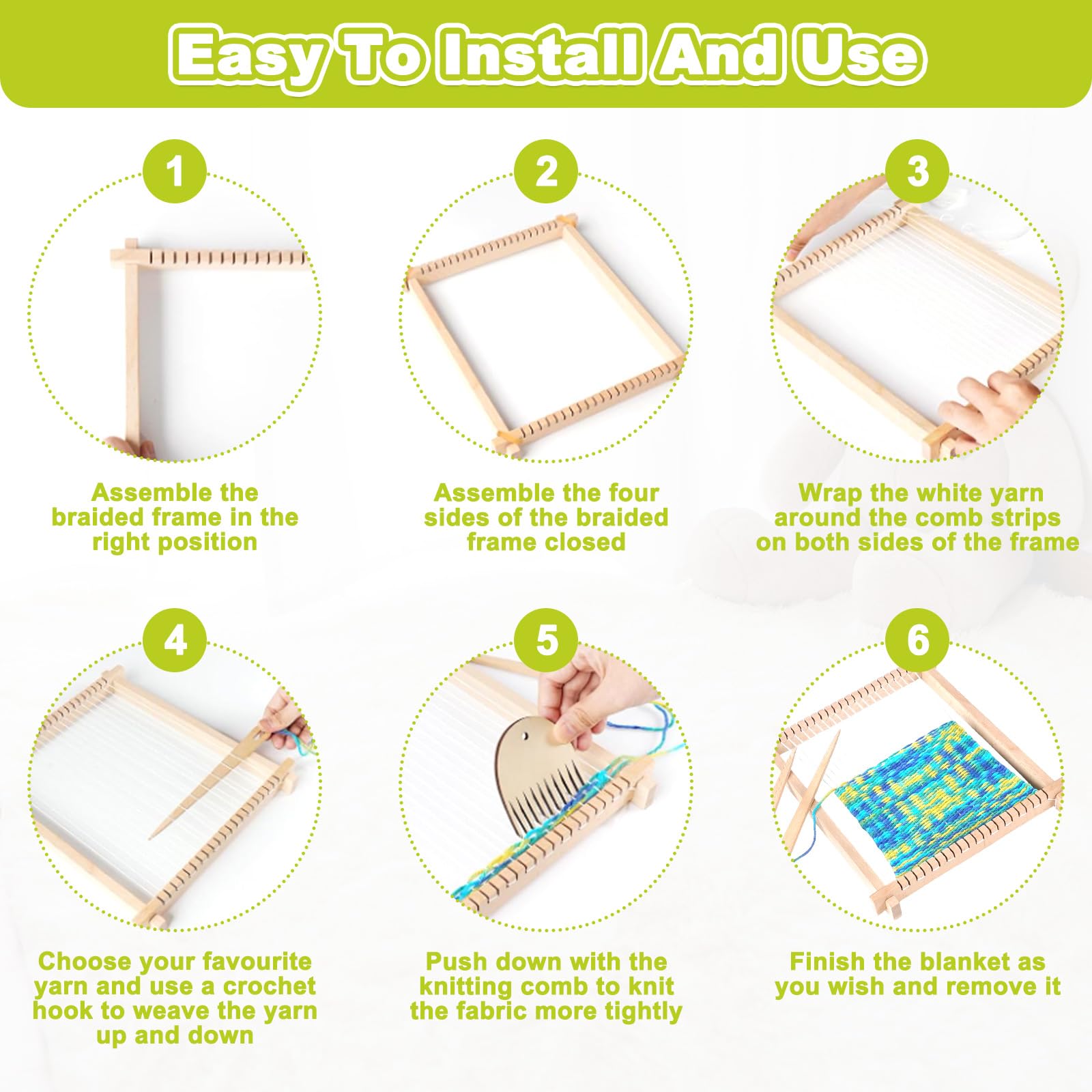 Easy To Install And Use

1

Assemble the braided frame in the right position

2

Assemble the four sides of the braided frame closed

3

Wrap the white yarn around the comb strips on both sides of the frame

4

Choose your favourite yarn and use a crochet hook to weave the yarn up and down

5

Push down with the knitting comb to knit the fabric more tightly

6

Finish the blanket as you wish and remove it