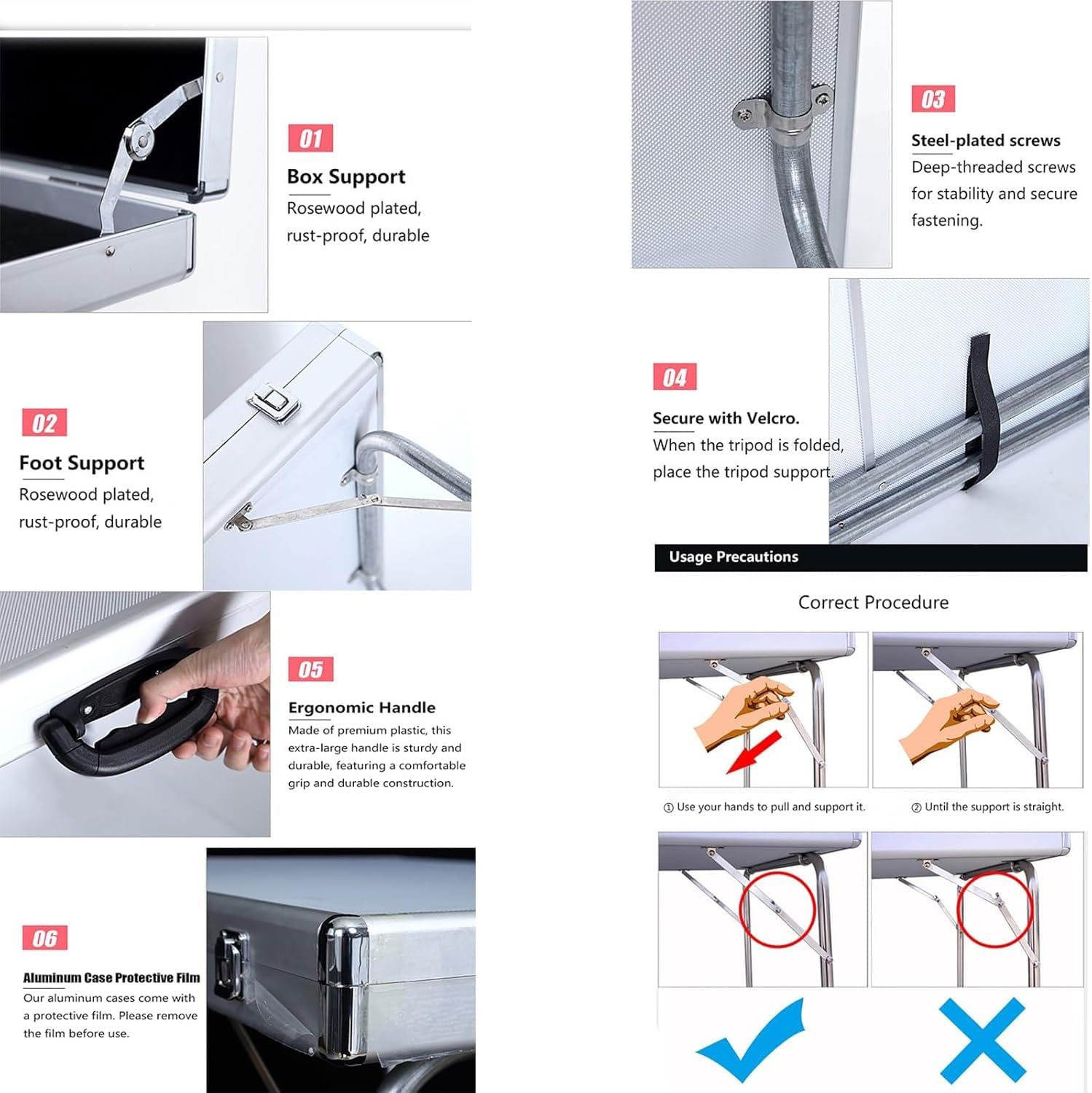 01

Box Support
Rosewood plated, rust-proof, durable

02

Foot Support
Rosewood plated, rust-proof, durable

05

Ergonomic Handle
Made of premium plastic, this extra-large handle is sturdy and durable, featuring a comfortable grip and durable construction.

06

Aluminum Case Protective Film
Our aluminum cases come with a protective film. Please remove the film before use.

03

Steel-plated screws
Deep-threaded screws for stability and secure fastening.

04

Secure with Velcro.
When the tripod is folded, place the tripod support.

Usage Precautions

Correct Procedure

① Use your hands to pull and support it.

② Until the support is straight.