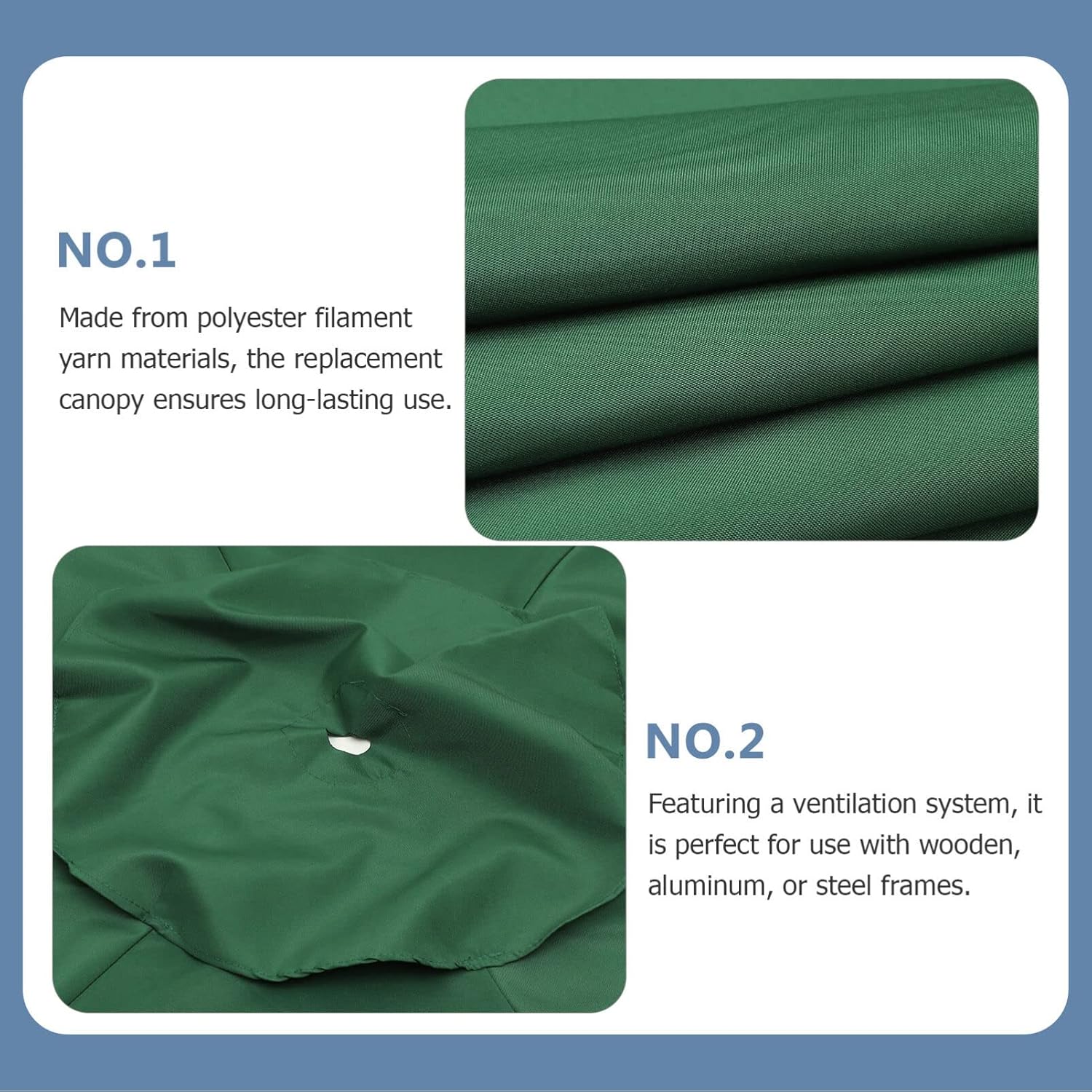 NO.1

Made from polyester filament yarn materials, the replacement canopy ensures long-lasting use.

NO.2

Featuring a ventilation system, it is perfect for use with wooden, aluminum, or steel frames.