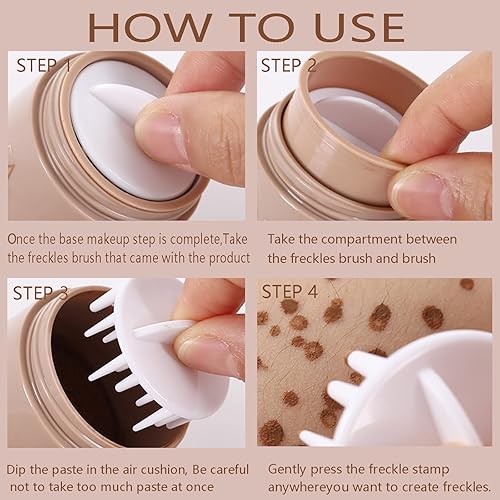 HOW TO USE

STEP 1

Once the base makeup step is complete,Take the freckles brush that came with the product

STEP 2

Take the compartment between the freckles brush and brush

STEP 3

Dip the paste in the air cushion, Be careful not to take too much paste at once

STEP 4

Gently press the freckle stamp anywhereyou want to create freckles.