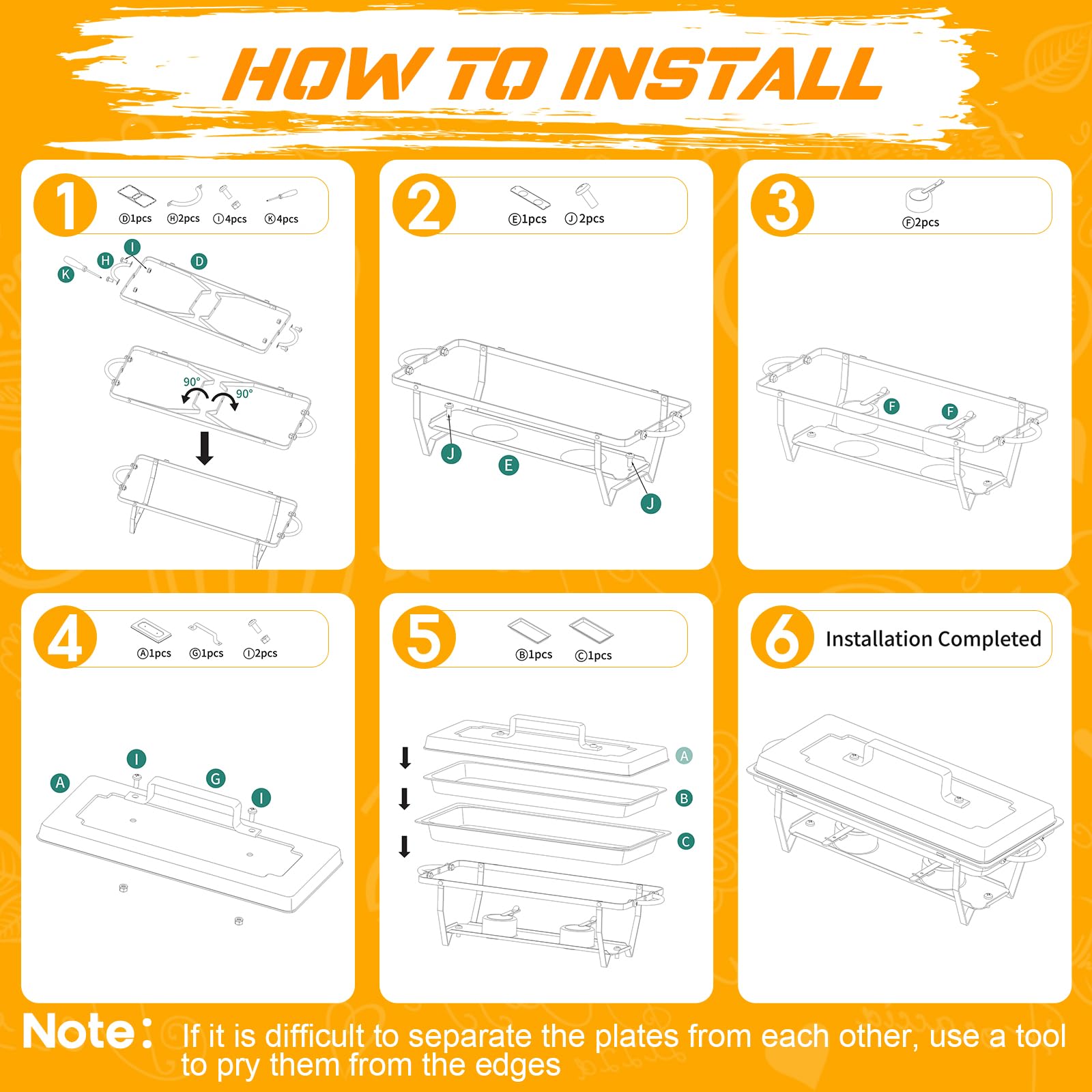 HOW TO INSTALL

1
Ⓓ1pcs Ⓗ2pcs Ⓘ4pcs Ⓚ4pcs
K H I D
90° 90°

2
Ⓔ1pcs Ⓙ2pcs
J E J

3
Ⓕ2pcs
F F

4
Ⓐ1pcs Ⓖ1pcs Ⓘ2pcs
A I G I

5
Ⓑ1pcs Ⓒ1pcs
A B C

6 Installation Completed

Note: If it is difficult to separate the plates from each other, use a tool to pry them from the edges