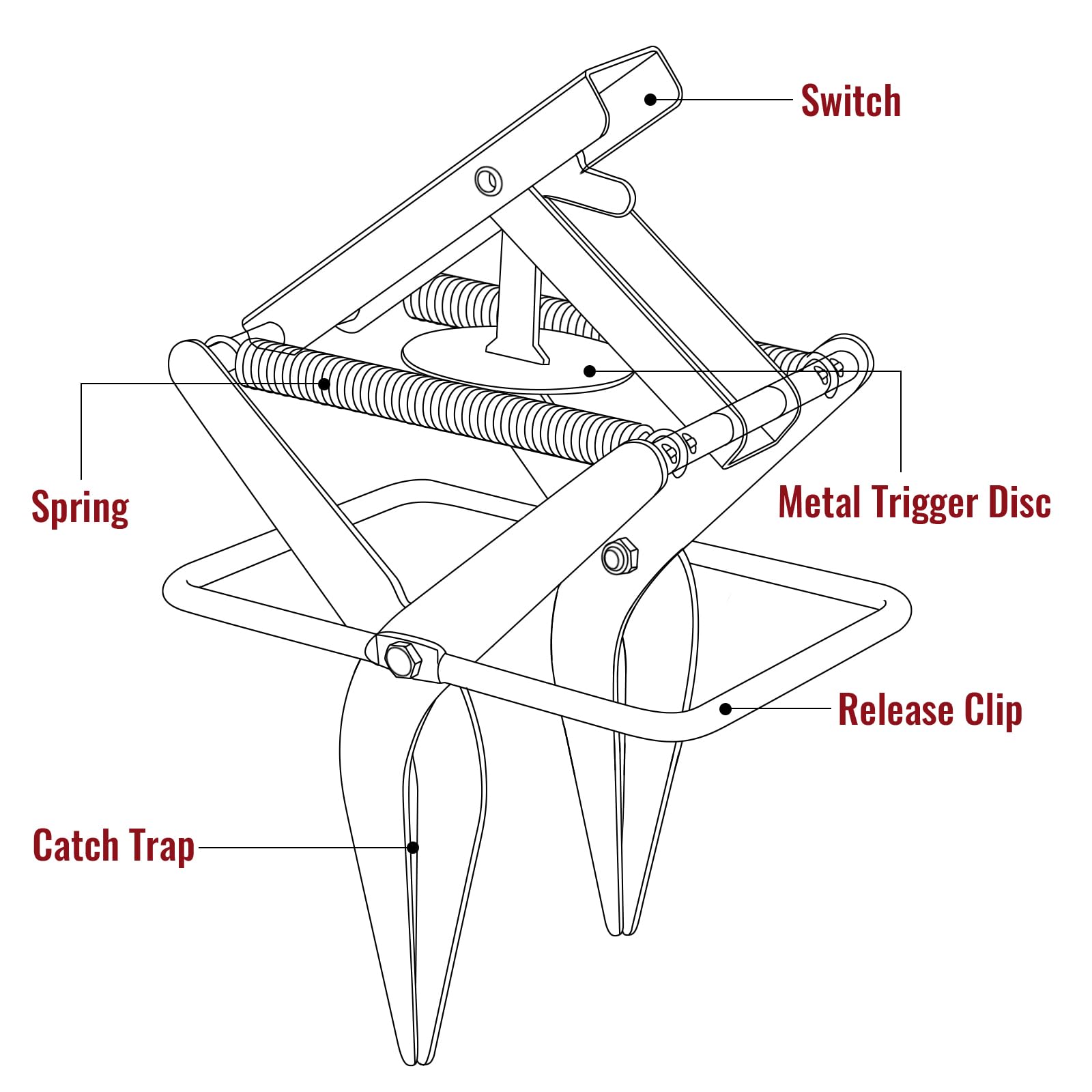 Switch

Spring

Metal Trigger Disc

Release Clip

Catch Trap